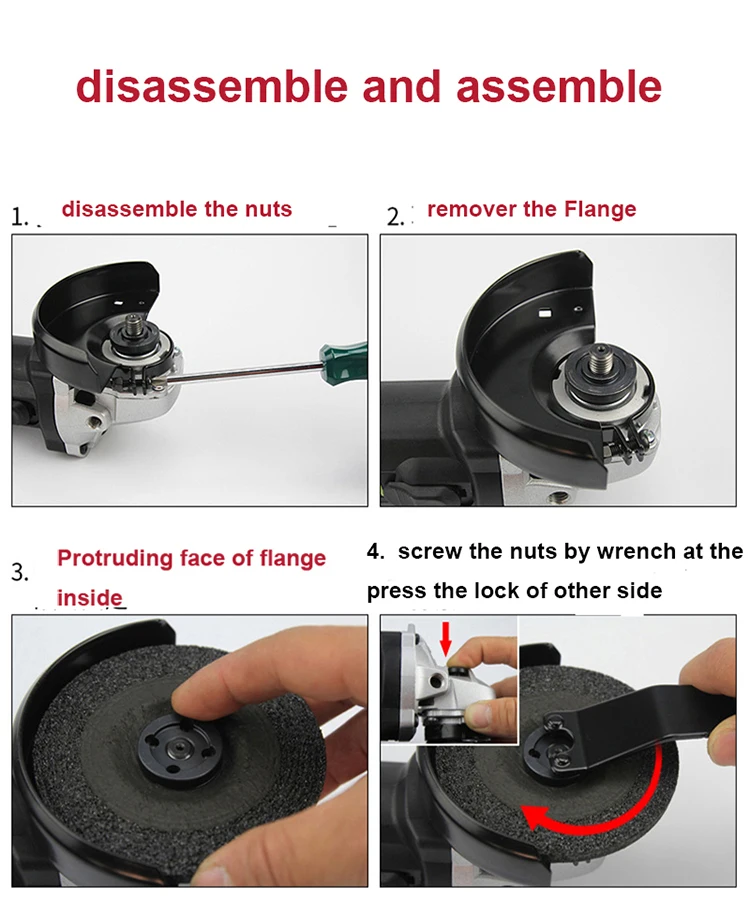 disassemble and assemble

1. disassemble the nuts

2. remover the Flange

3. Protruding face of flange inside

4. screw the nuts by wrench at the press the lock of other side