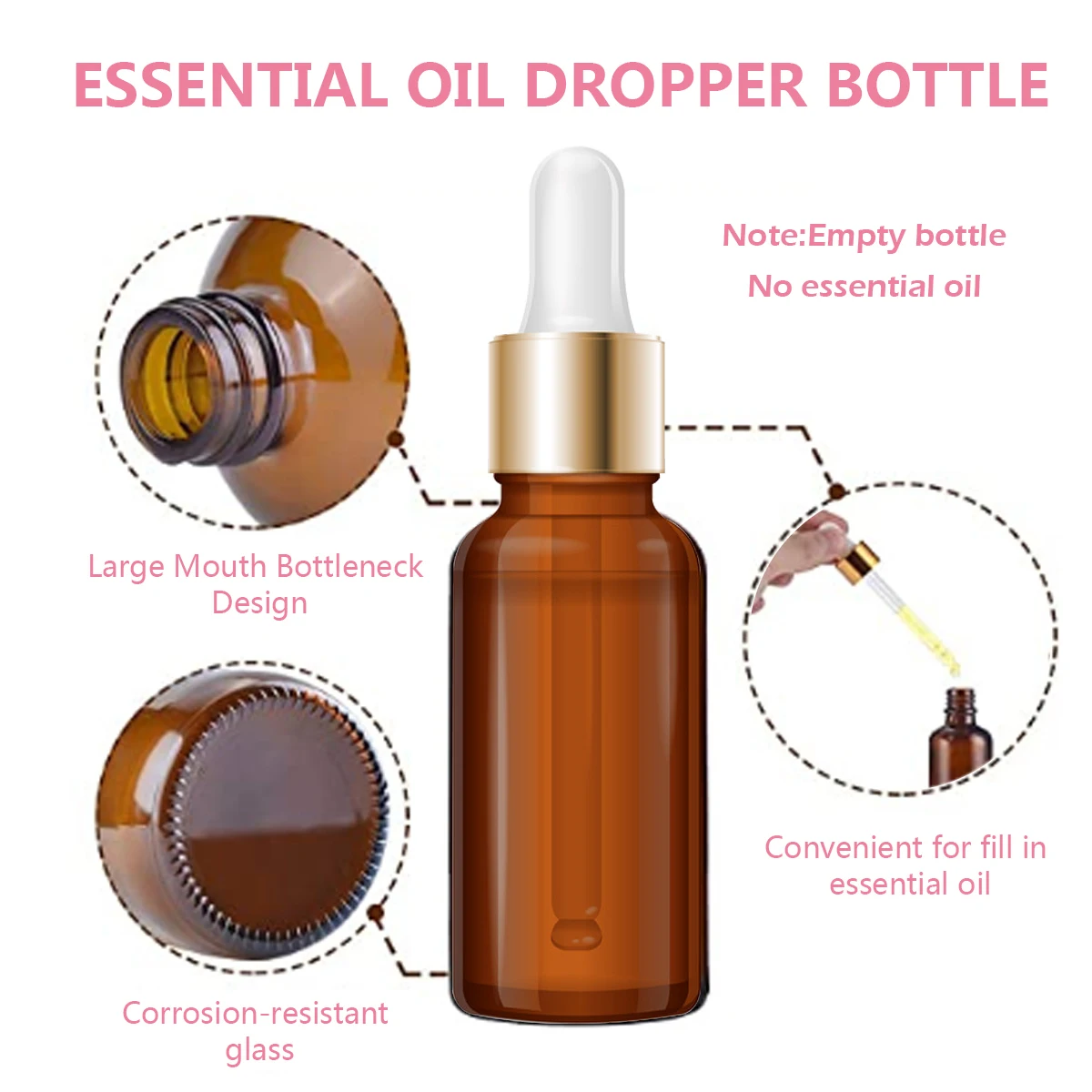 ESSENTIAL OIL DROPPER BOTTLE

Note:Empty bottle
No essential oil

Large Mouth Bottleneck Design

Convenient for fill in essential oil

Corrosion-resistant glass