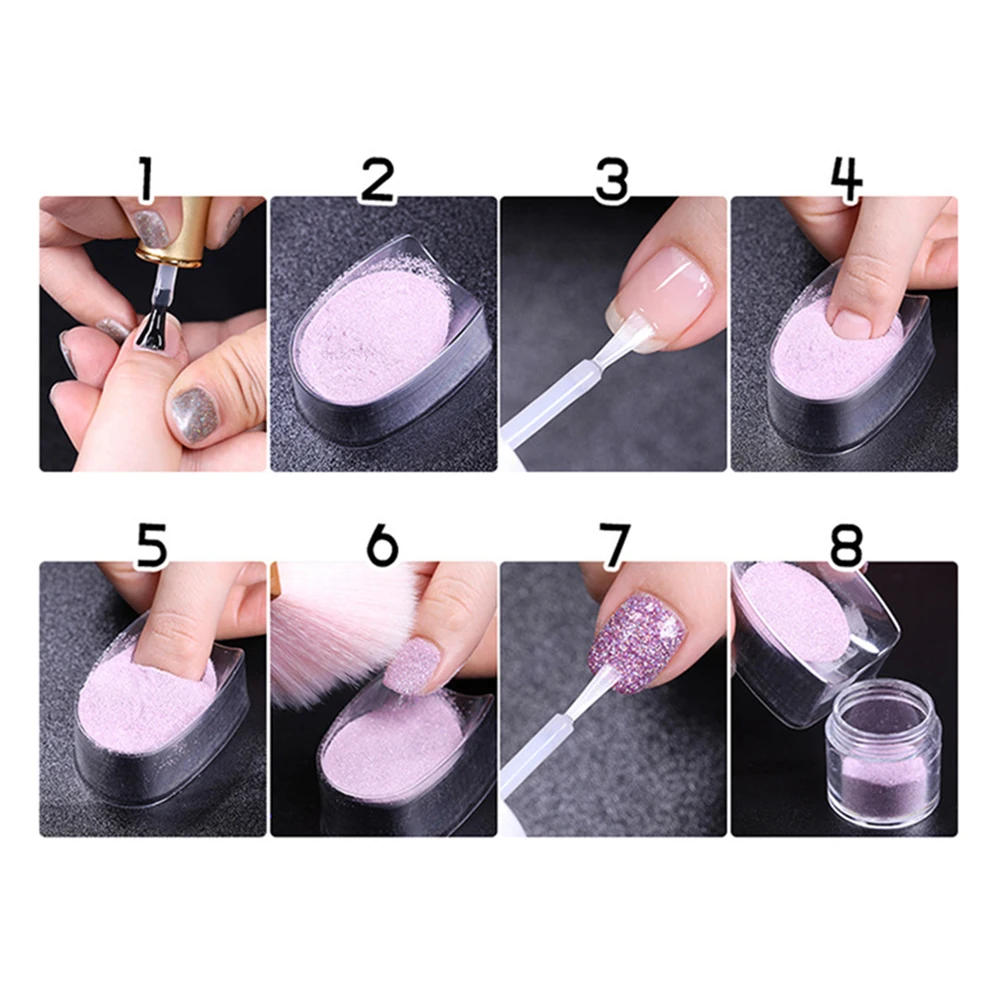 1
2
3
4
5
6
7
8