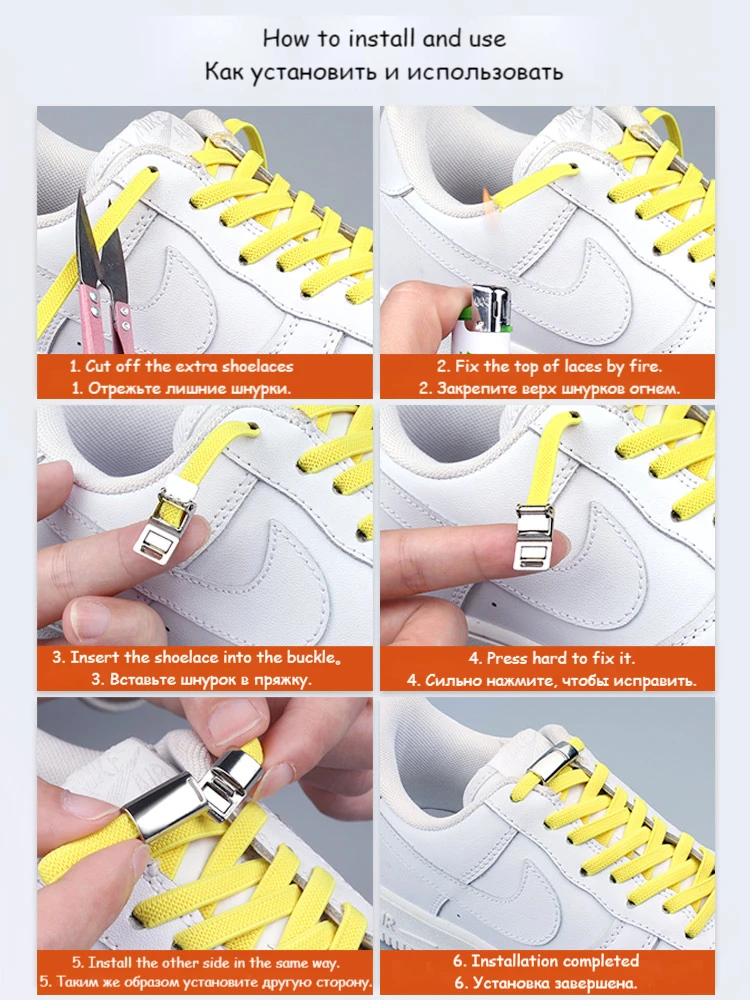 How to install and use
Как установить и использовать

1. Cut off the extra shoelaces
1. Отрежьте лишние шнурки.

2. Fix the top of laces by fire.
2. Закрепите верх шнурков огнем.

3. Insert the shoelace into the buckle。
3. Вставьте шнурок в пряжку.

4. Press hard to fix it.
4. Сильно нажмите, чтобы исправить.

5. Install the other side in the same way.
5. Таким же образом установите другую сторону.

6. Installation completed
6. Установка завершена.