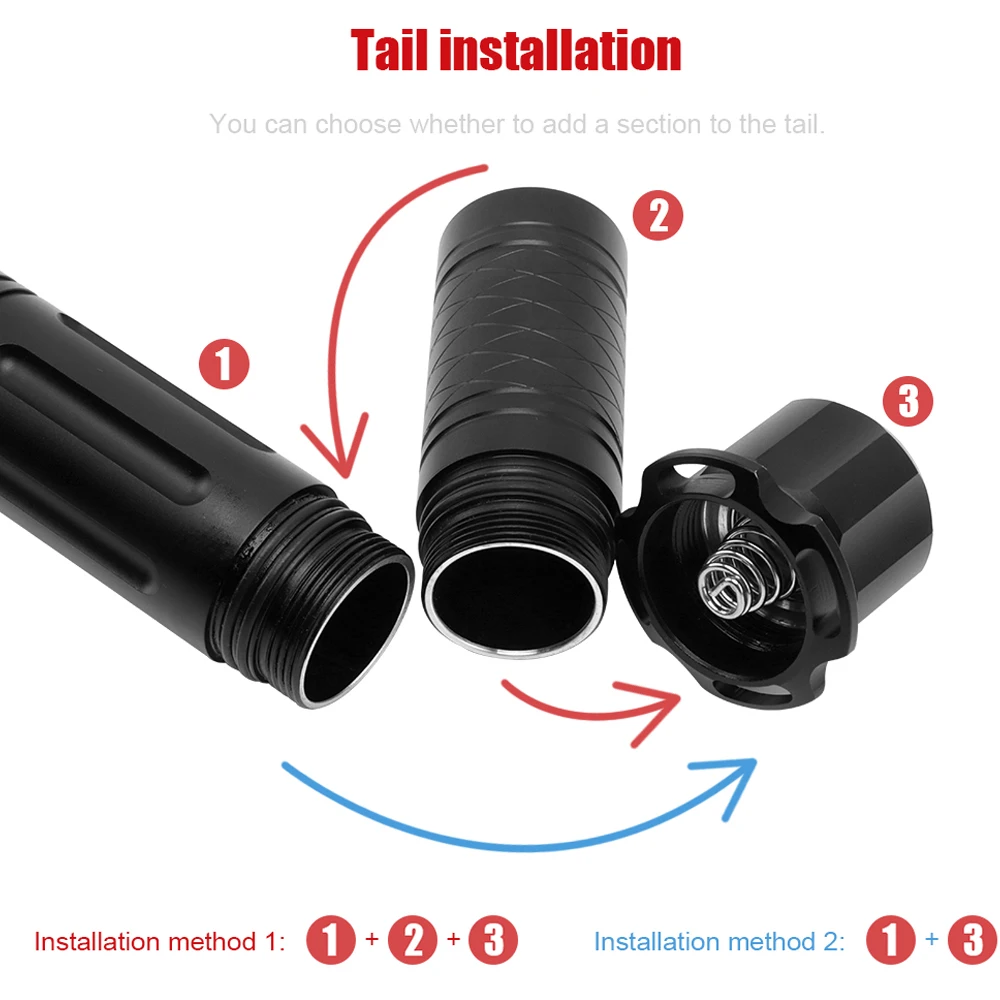 Tail installation

You can choose whether to add a section to the tail.

2

1

3

Installation method 1: 1 + 2 + 3

Installation method 2: 1 + 3