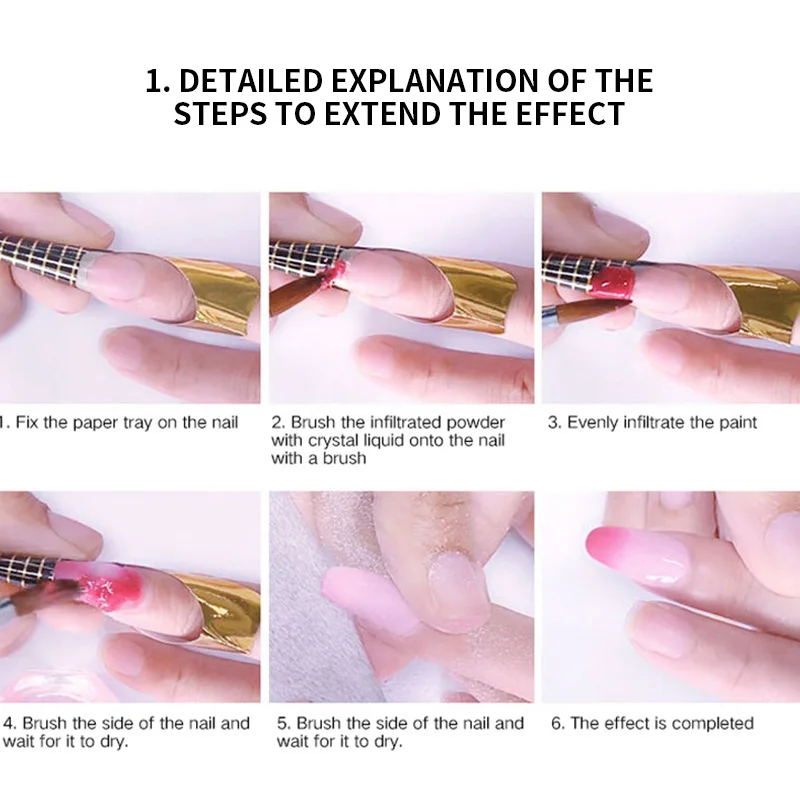 1. DETAILED EXPLANATION OF THE STEPS TO EXTEND THE EFFECT

1. Fix the paper tray on the nail

2. Brush the infiltrated powder with crystal liquid onto the nail with a brush

3. Evenly infiltrate the paint

4. Brush the side of the nail and wait for it to dry.

5. Brush the side of the nail and wait for it to dry.

6. The effect is completed