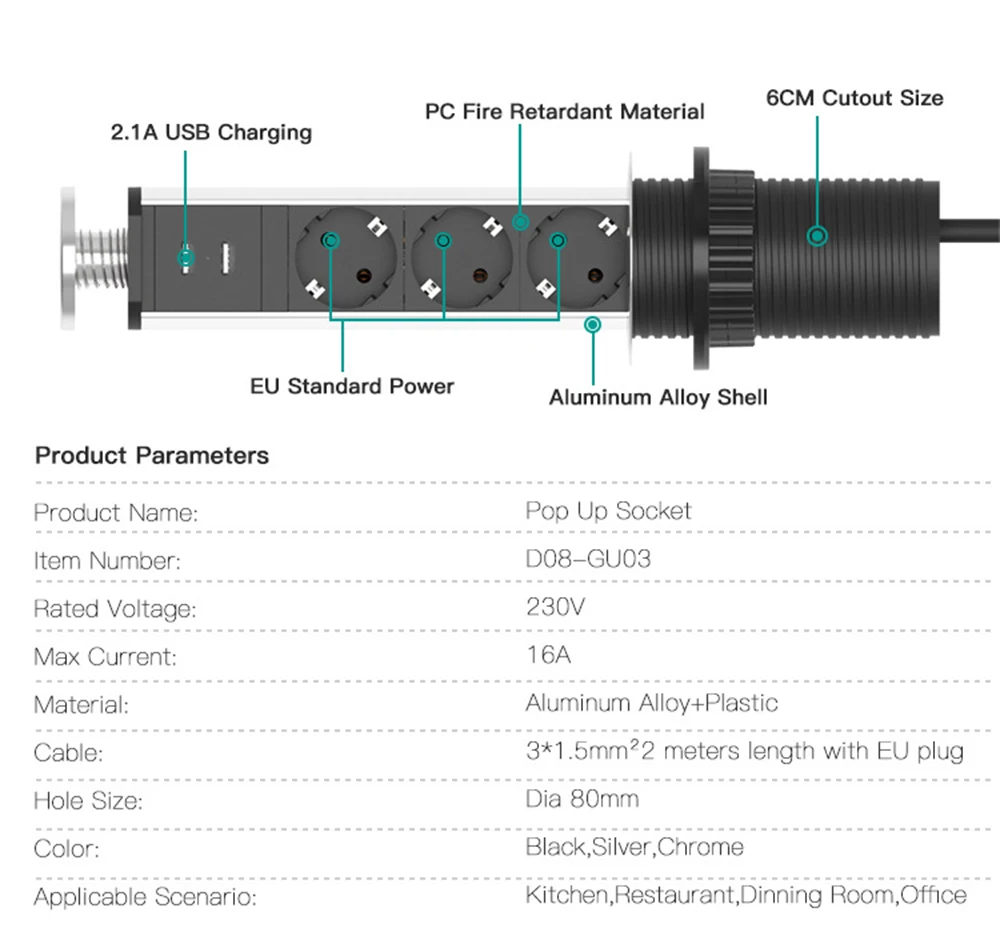 2.1A USB Charging

PC Fire Retardant Material

6CM Cutout Size

EU Standard Power

Aluminum Alloy Shell

Product Parameters

| | |
|---|---|
| Product Name: | Pop Up Socket |
| Item Number: | D08-GU03 |
| Rated Voltage: | 230V |
| Max Current: | 16A |
| Material: | Aluminum Alloy+Plastic |
| Cable: | 3*1.5mm²2 meters length with EU plug |
| Hole Size: | Dia 80mm |
| Color: | Black,Silver,Chrome |
| Applicable Scenario: | Kitchen,Restaurant,Dinning Room,Office |