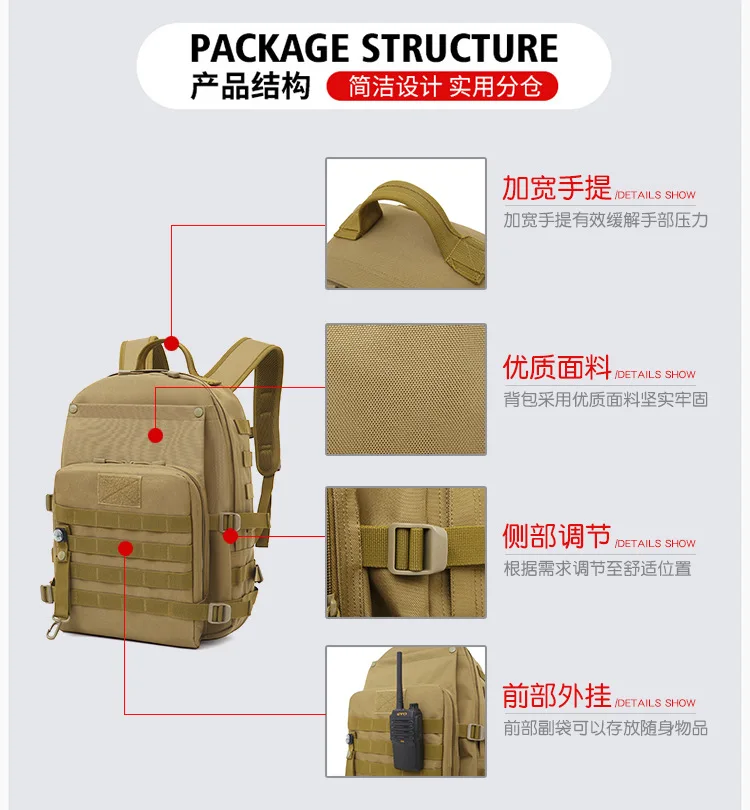 PACKAGE STRUCTURE
产品结构 简洁设计 实用分仓

加宽手提 /DETAILS SHOW
加宽手提有效缓解手部压力

优质面料 /DETAILS SHOW
背包采用优质面料坚实牢固

侧部调节 /DETAILS SHOW
根据需求调节至舒适位置

前部外挂 /DETAILS SHOW
前部副袋可以存放随身物品