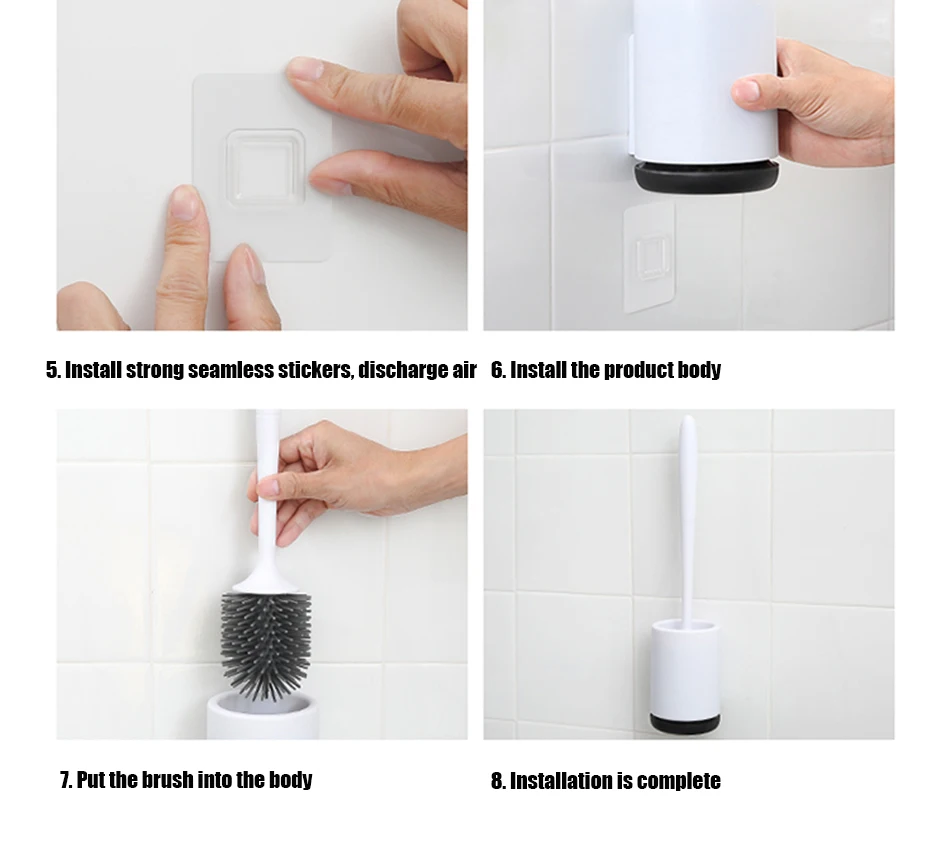 5. Install strong seamless stickers, discharge air

6. Install the product body

7. Put the brush into the body

8. Installation is complete