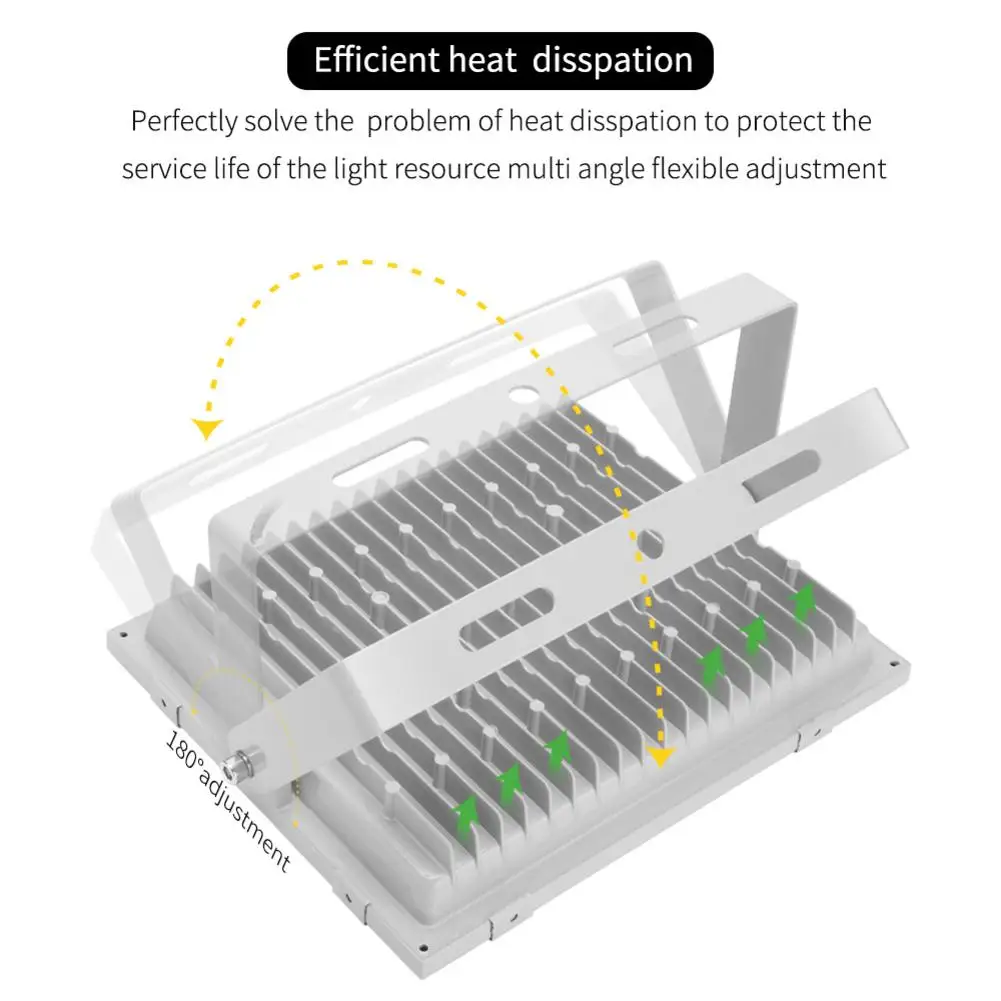 Efficient heat  disspation

Perfectly solve the  problem of heat disspation to protect the service life of the light resource multi angle flexible adjustment

180°adjustment