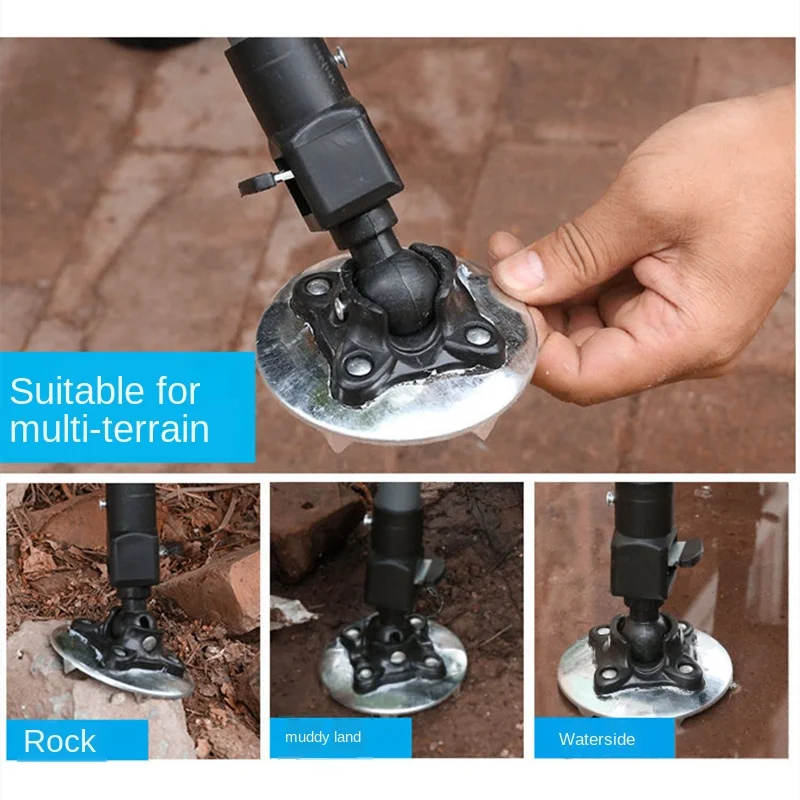 Suitable for multi-terrain

Rock

muddy land

Waterside