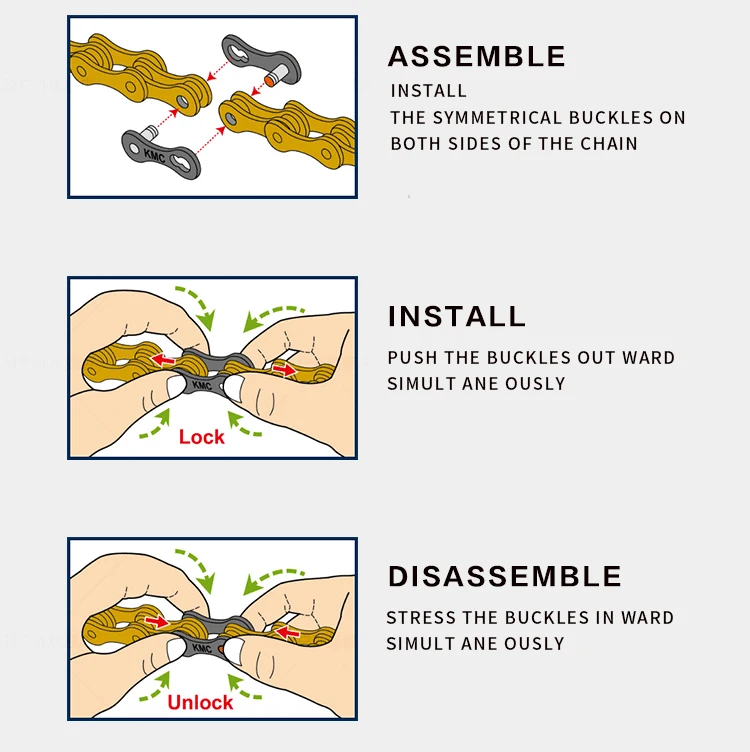 KMC

ASSEMBLE

INSTALL
THE SYMMETRICAL BUCKLES ON BOTH SIDES OF THE CHAIN

KMC

Lock

INSTALL

PUSH THE BUCKLES OUT WARD SIMULT ANE OUSLY

KMC

Unlock

DISASSEMBLE

STRESS THE BUCKLES IN WARD SIMULT ANE OUSLY