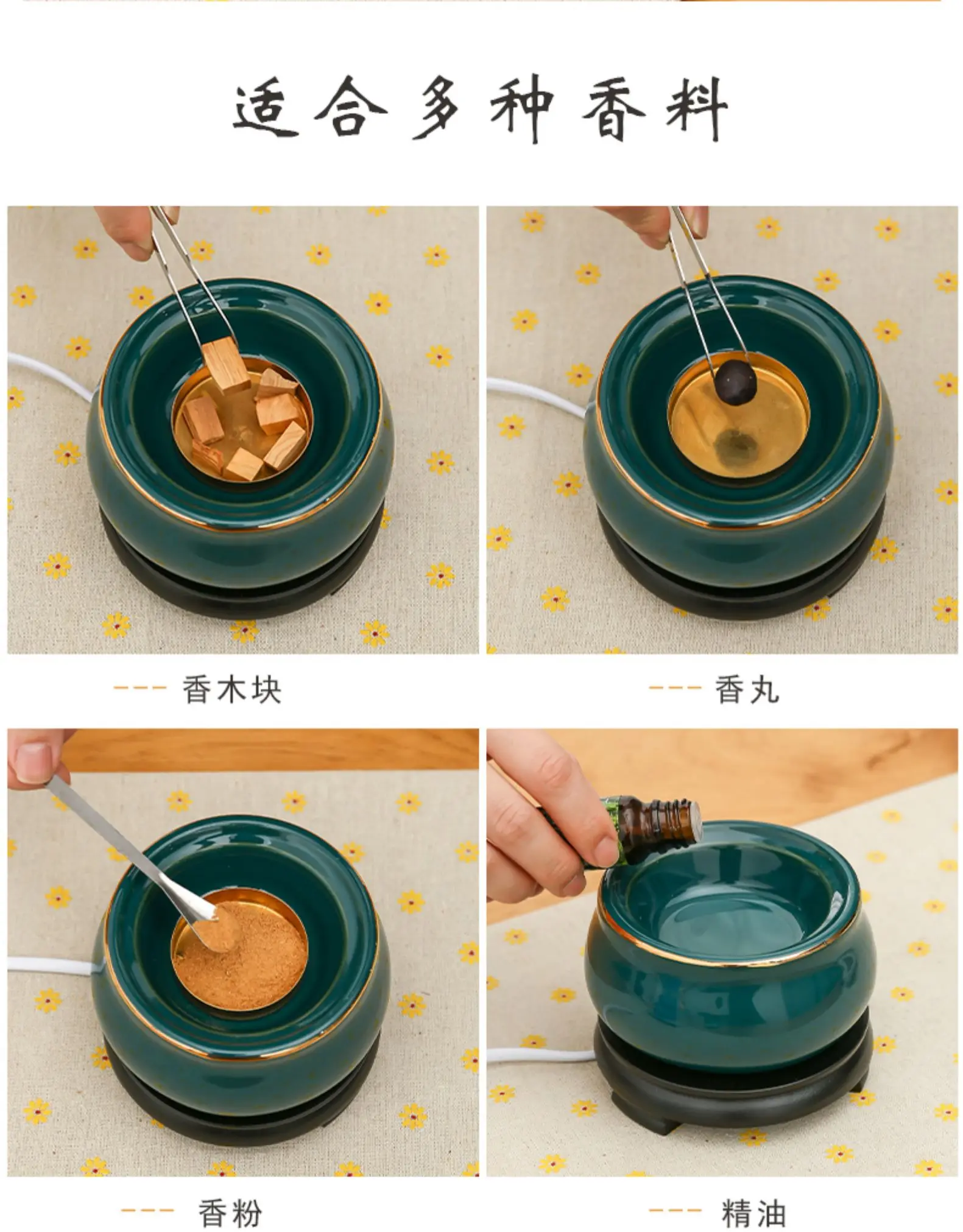 适合多种香料

--- 香木块

--- 香丸

--- 香粉

--- 精油