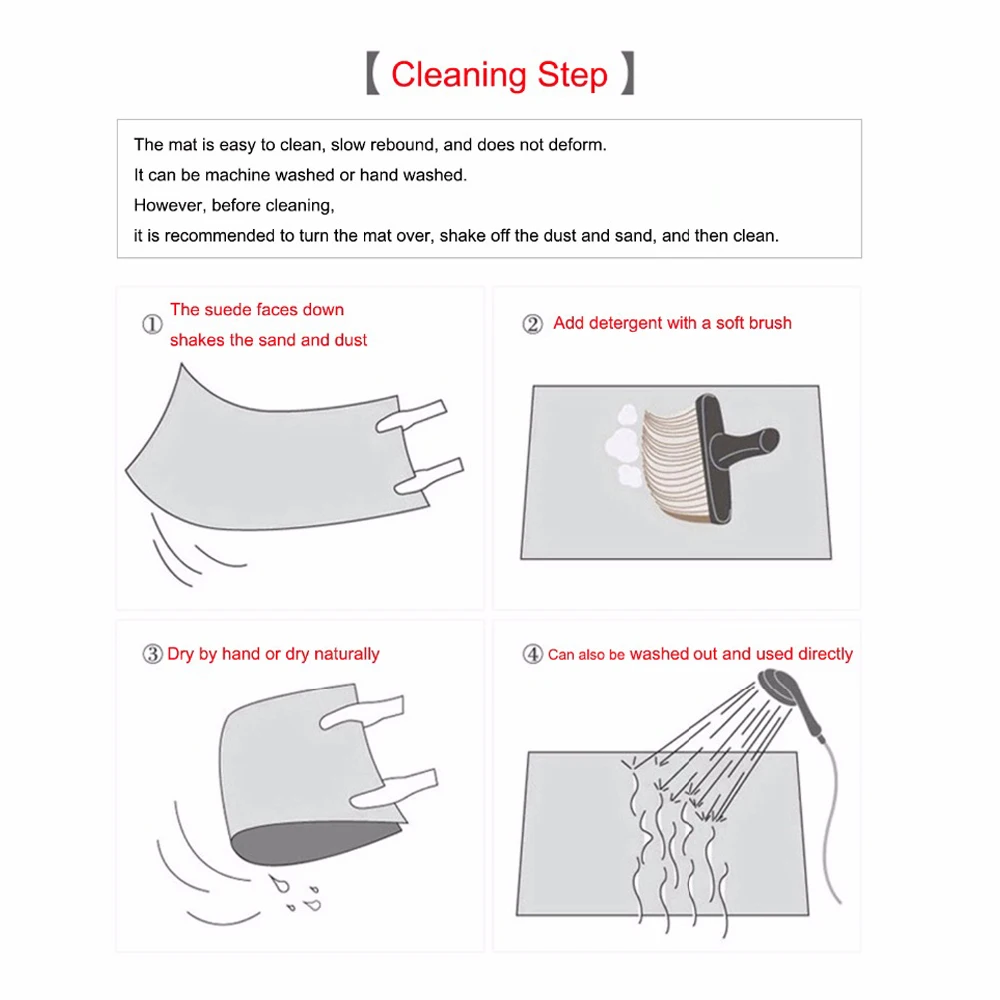 【 Cleaning Step 】

The mat is easy to clean, slow rebound, and does not deform.
It can be machine washed or hand washed.
However, before cleaning,
it is recommended to turn the mat over, shake off the dust and sand, and then clean.

① The suede faces down shakes the sand and dust

② Add detergent with a soft brush

③ Dry by hand or dry naturally

④ Can also be washed out and used directly