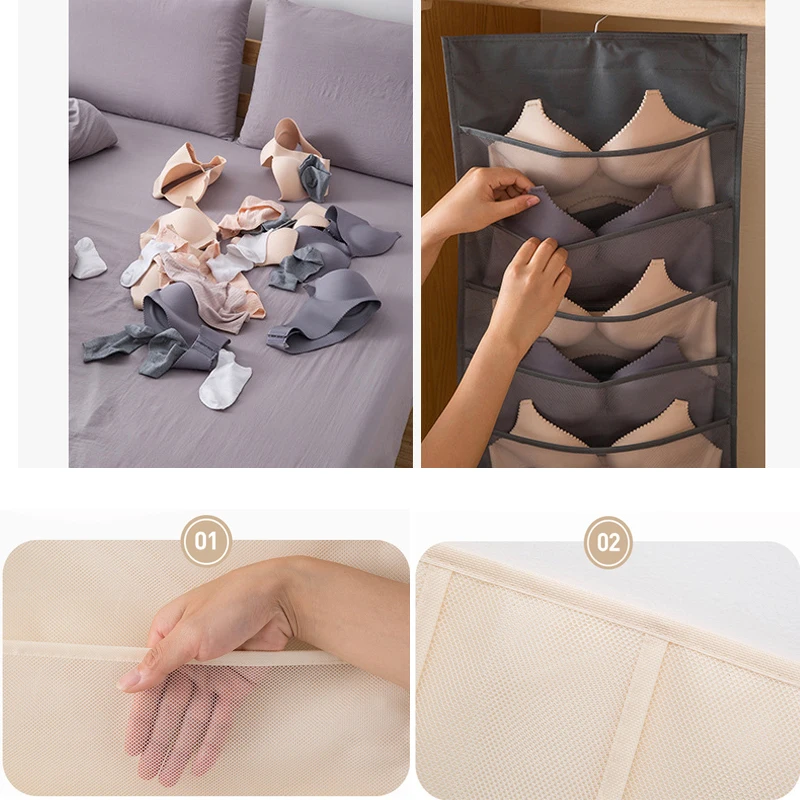 01

02