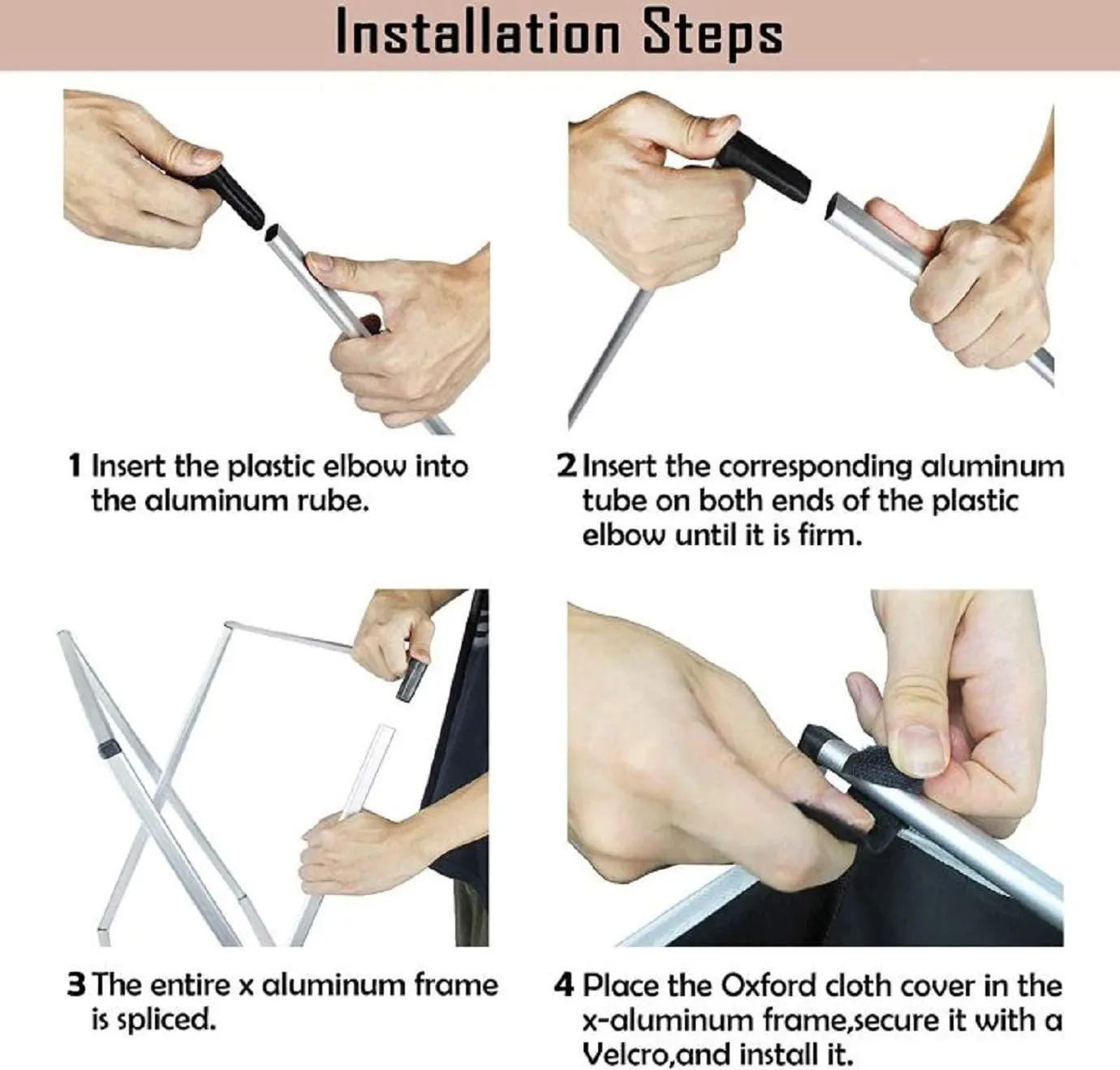 Installation Steps

1 Insert the plastic elbow into the aluminum rube.

2 Insert the corresponding aluminum tube on both ends of the plastic elbow until it is firm.

3 The entire x aluminum frame is spliced.

4 Place the Oxford cloth cover in the x-aluminum frame,secure it with a Velcro,and install it.