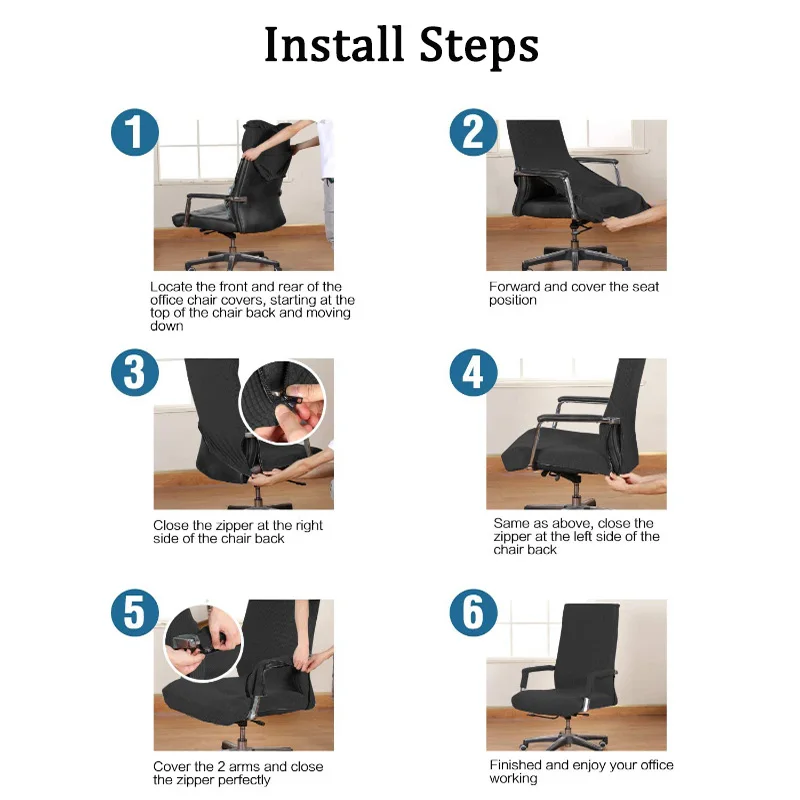 Install Steps

1

Locate the front and rear of the office chair covers, starting at the top of the chair back and moving down

2

Forward and cover the seat position

3

Close the zipper at the right side of the chair back

4

Same as above, close the zipper at the left side of the chair back

5

Cover the 2 arms and close the zipper perfectly

6

Finished and enjoy your office working