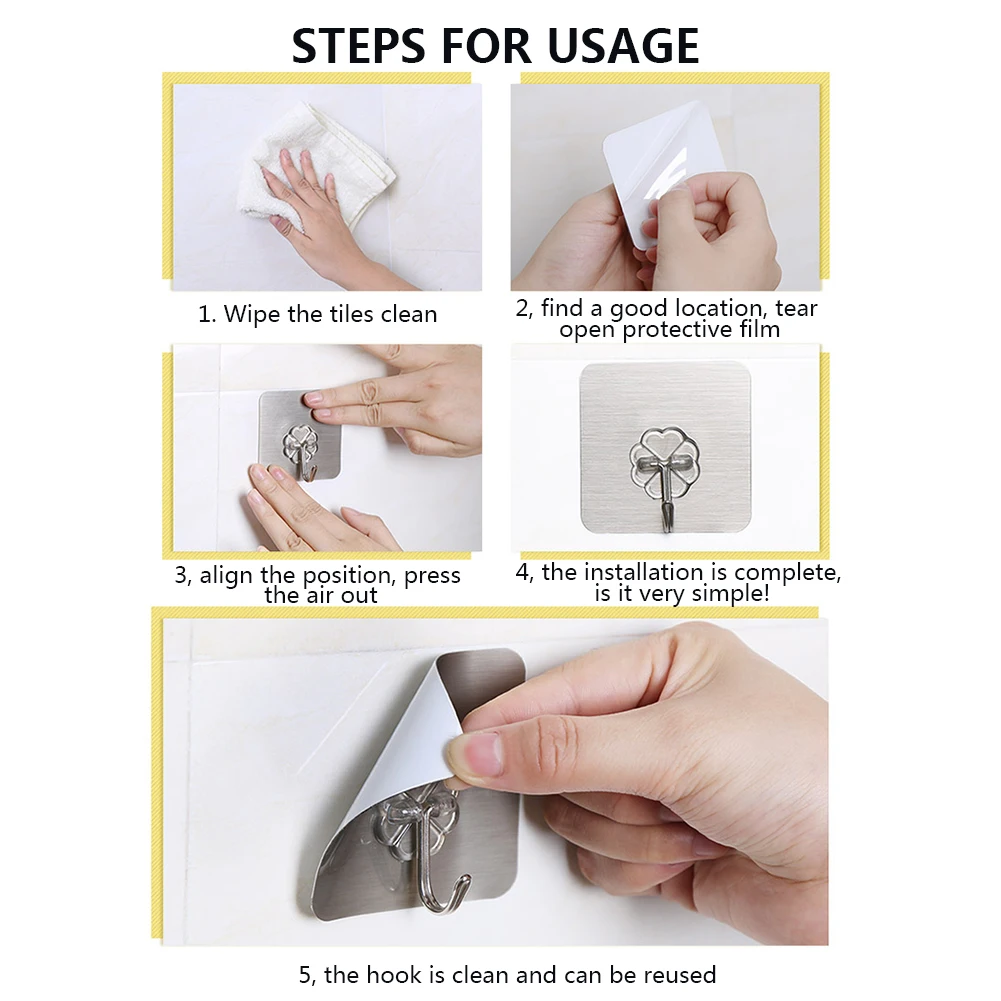 STEPS FOR USAGE

1. Wipe the tiles clean

2, find a good location, tear open protective film

3, align the position, press the air out

4, the installation is complete, is it very simple!

5, the hook is clean and can be reused