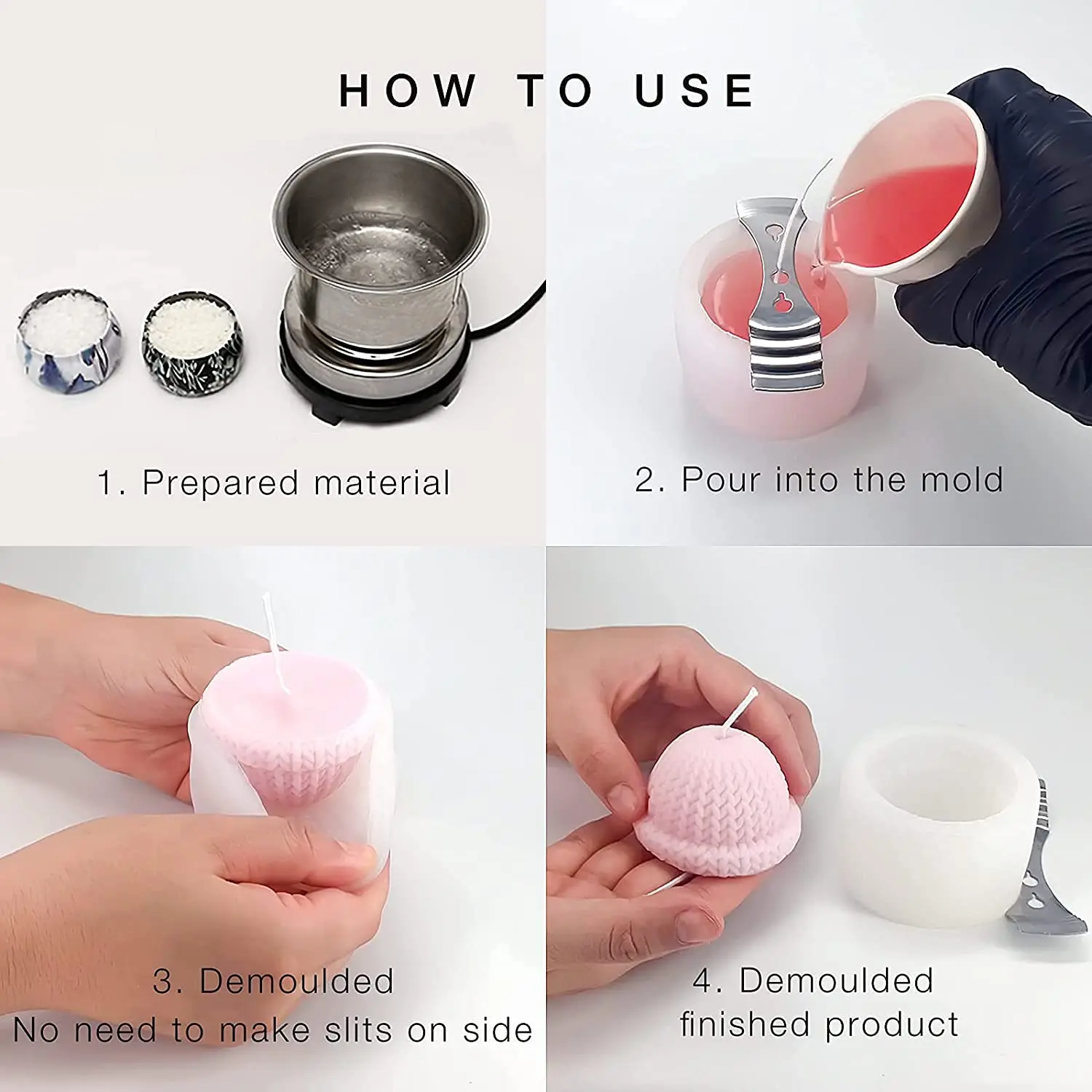 HOW TO USE

1. Prepared material

2. Pour into the mold

3. Demoulded
No need to make slits on side

4. Demoulded
finished product