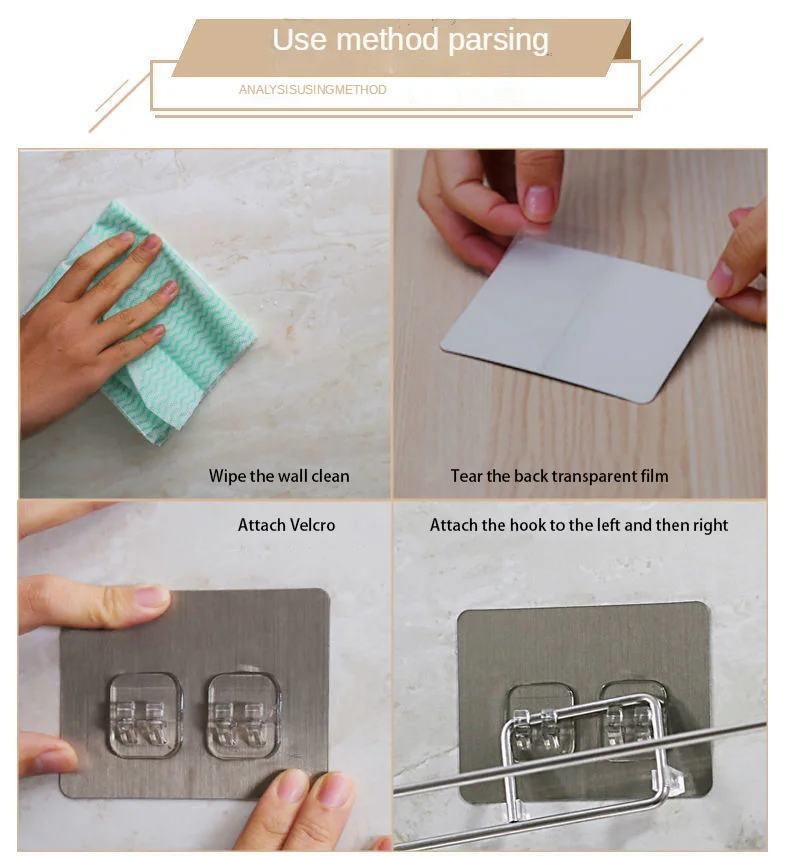 Use method parsing

ANALYSISUSINGMETHOD

Wipe the wall clean

Tear the back transparent film

Attach Velcro

Attach the hook to the left and then right