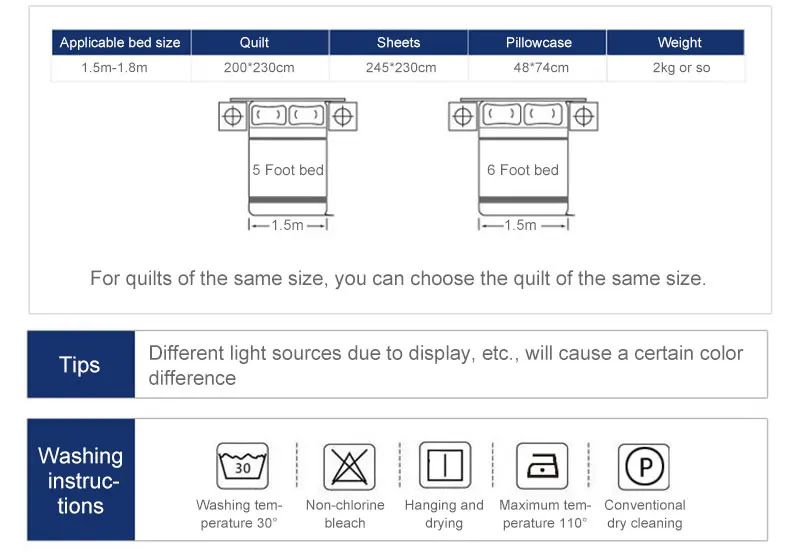 | Applicable bed size | Quilt | Sheets | Pillowcase | Weight |
|---|---|---|---|---|
| 1.5m-1.8m | 200*230cm | 245*230cm | 48*74cm | 2kg or so |

5 Foot bed

1.5m

6 Foot bed

1.5m

For quilts of the same size, you can choose the quilt of the same size.

Tips

Different light sources due to display, etc., will cause a certain color difference

Washing instructions

30

Washing temperature 30°

Non-chlorine bleach

Hanging and drying

Maximum temperature 110°

P

Conventional dry cleaning