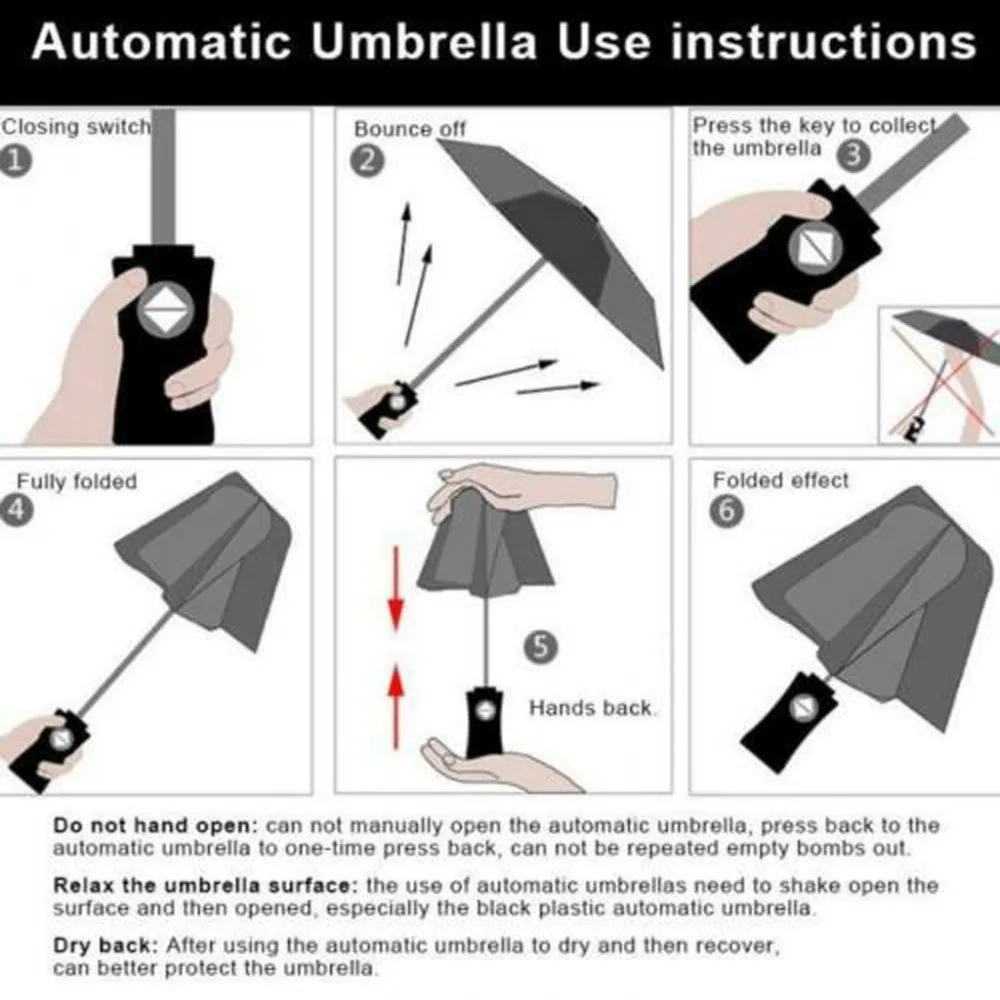 Automatic Umbrella Use instructions

Closing switch
1

Bounce off
2

Press the key to collect the umbrella
3

Fully folded
4

5
Hands back.

Folded effect
6

Do not hand open: can not manually open the automatic umbrella, press back to the automatic umbrella to one-time press back, can not be repeated empty bombs out.

Relax the umbrella surface: the use of automatic umbrellas need to shake open the surface and then opened, especially the black plastic automatic umbrella.

Dry back: After using the automatic umbrella to dry and then recover, can better protect the umbrella.