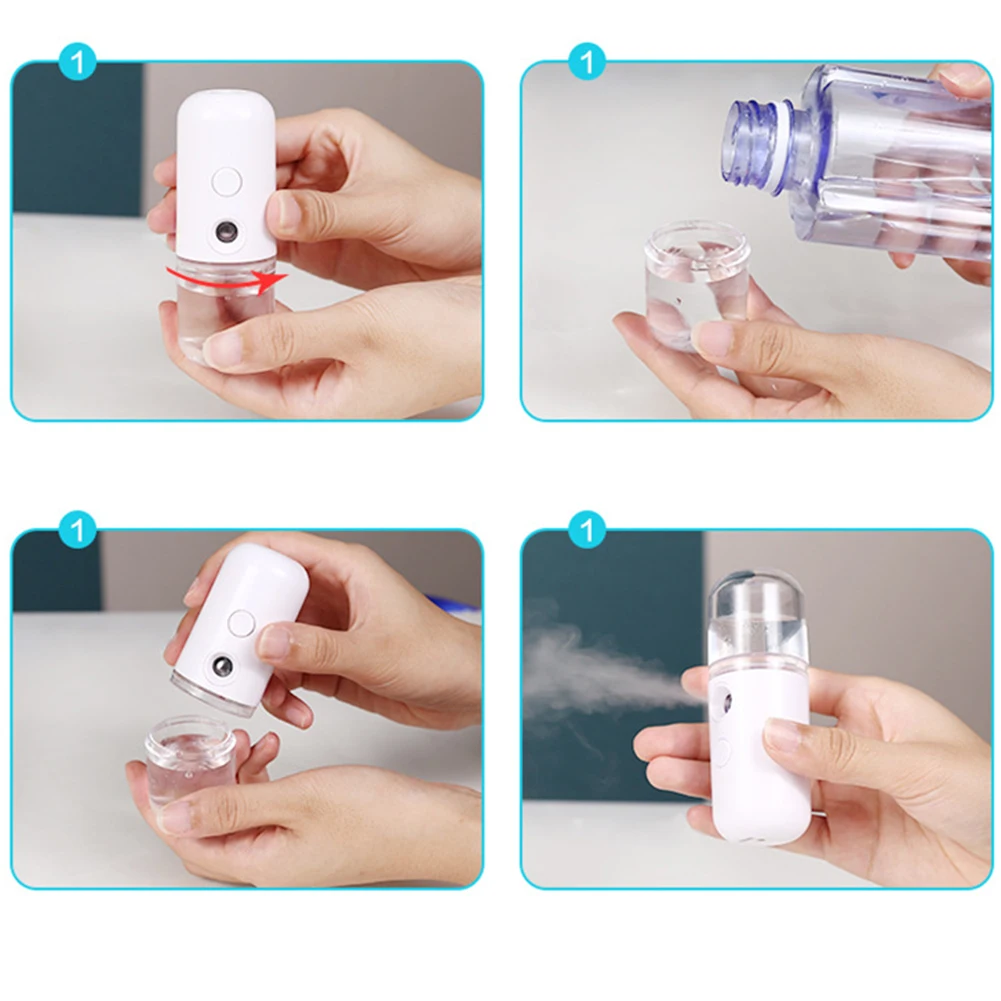 1

1

1

1