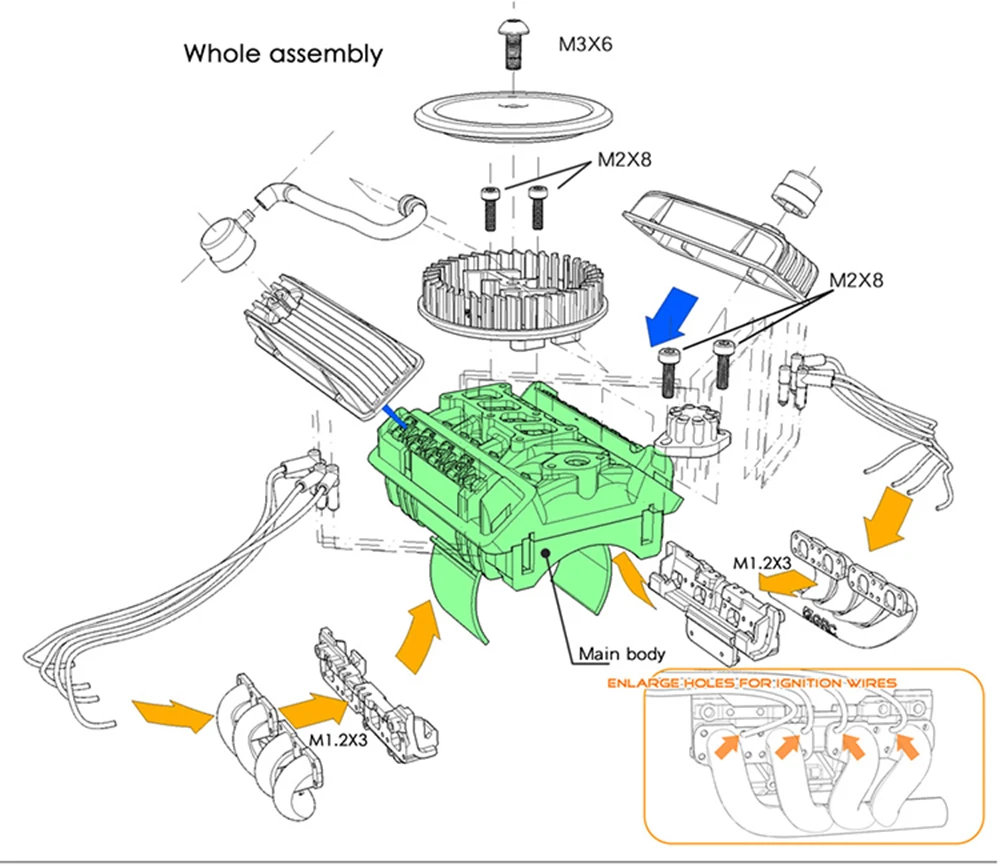 Whole assembly

M3X6

M2X8

M2X8

M1.2X3

Main body

M1.2X3

ENLARGE HOLES FOR IGNITION WIRES