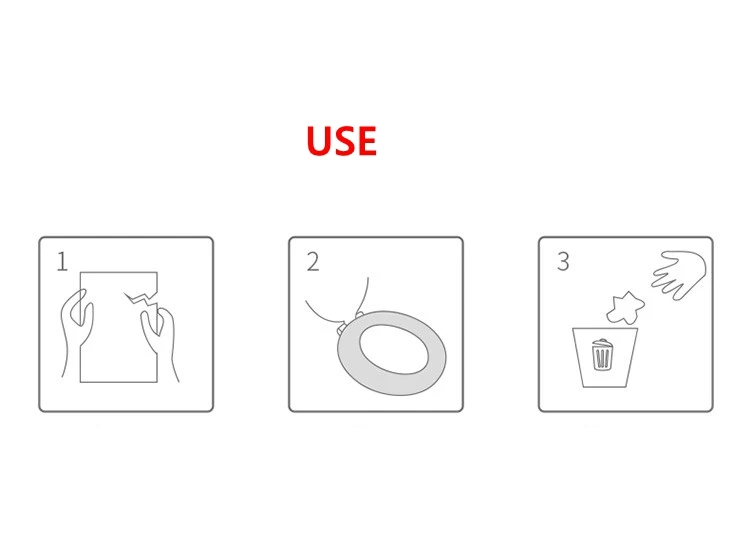 USE

1

2

3