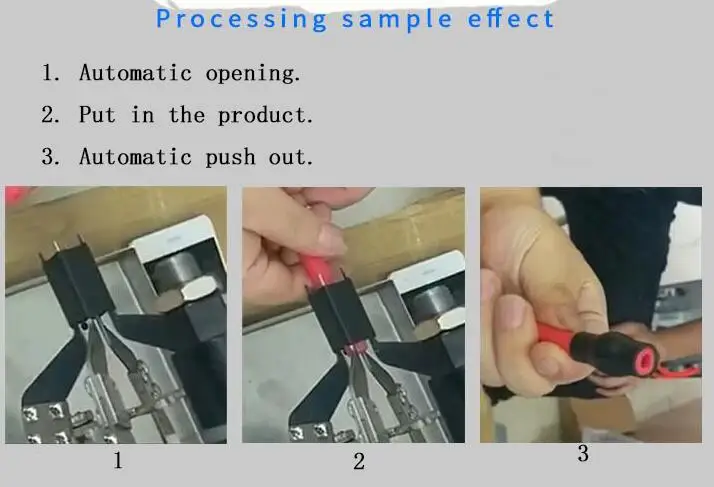 Processing sample effect

1. Automatic opening.

2. Put in the product.

3. Automatic push out.

1

2

3