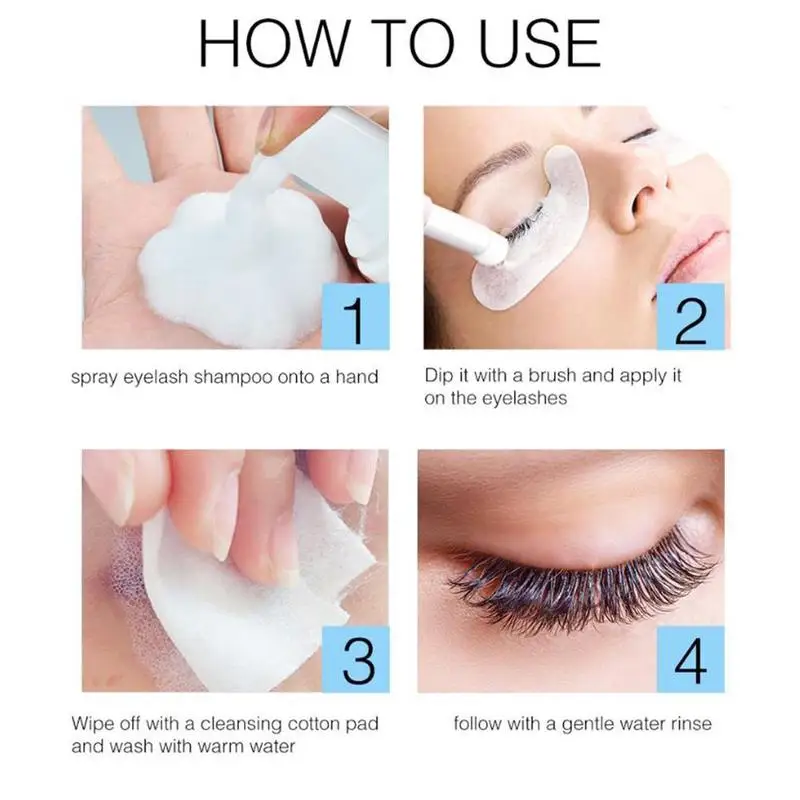 HOW TO USE

1

spray eyelash shampoo onto a hand

2

Dip it with a brush and apply it on the eyelashes

3

Wipe off with a cleansing cotton pad and wash with warm water

4

follow with a gentle water rinse