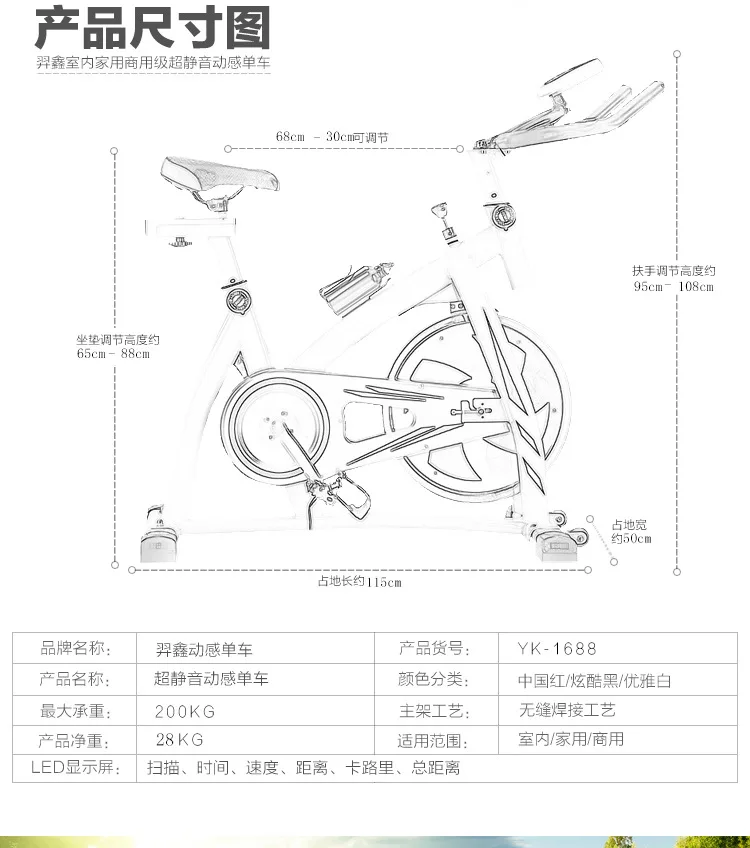 产品尺寸图

羿鑫室内家用商用级超静音动感单车

68cm - 30cm可调节

扶手调节高度约
95cm- 108cm

坐垫调节高度约
65cm- 88cm

占地宽
约50cm

占地长约115cm

| 品牌名称： | 羿鑫动感单车 | 产品货号： | YK-1688 |
|---|---|---|---|
| 产品名称： | 超静音动感单车 | 颜色分类： | 中国红/炫酷黑/优雅白 |
| 最大承重： | 200KG | 主架工艺： | 无缝焊接工艺 |
| 产品净重： | 28KG | 适用范围： | 室内/家用/商用 |
| LED显示屏： | 扫描、时间、速度、距离、卡路里、总距离 | | |