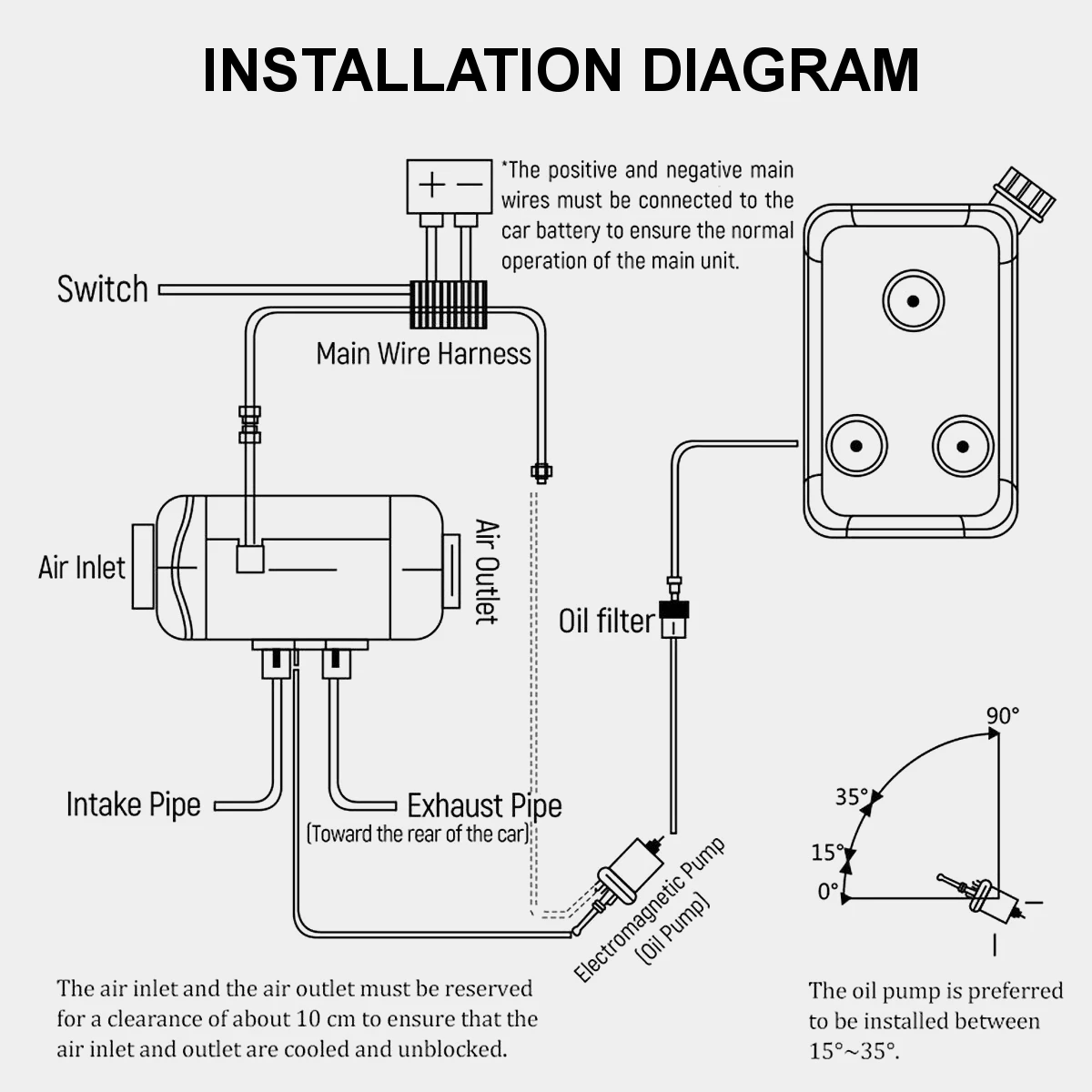 INSTALLATION DIAGRAM

+ −

*The positive and negative main wires must be connected to the car battery to ensure the normal operation of the main unit.

Switch

Main Wire Harness

Air Inlet

Air Outlet

Oil filter

Intake Pipe

Exhaust Pipe
(Toward the rear of the car)

Electromagnetic Pump
(Oil Pump)

90°

35°

15°

0°

The air inlet and the air outlet must be reserved for a clearance of about 10 cm to ensure that the air inlet and outlet are cooled and unblocked.

The oil pump is preferred to be installed between 15°~35°.