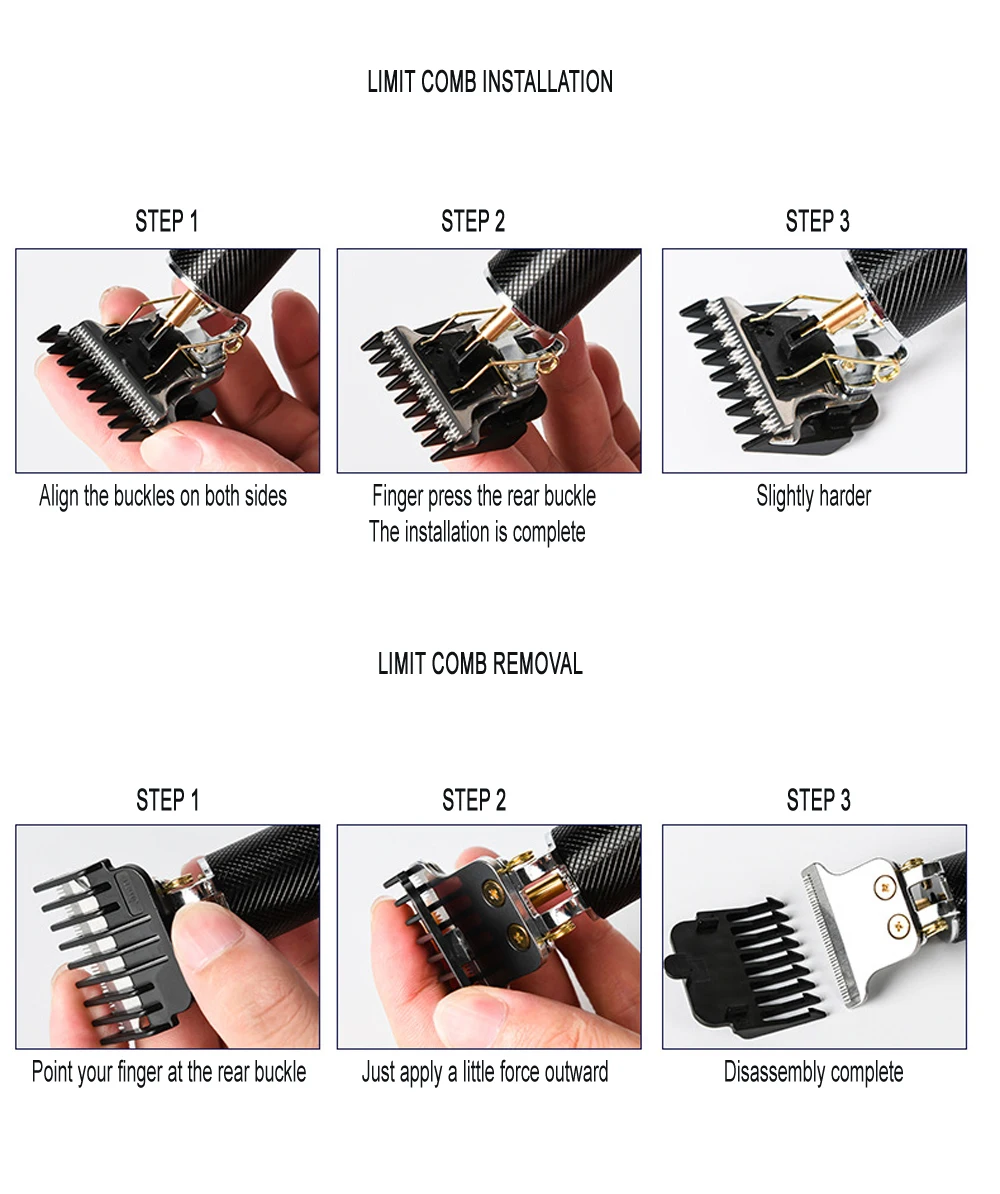 LIMIT COMB INSTALLATION

STEP 1

Align the buckles on both sides

STEP 2

Finger press the rear buckle
The installation is complete

STEP 3

Slightly harder

LIMIT COMB REMOVAL

STEP 1

Point your finger at the rear buckle

STEP 2

Just apply a little force outward

STEP 3

Disassembly complete