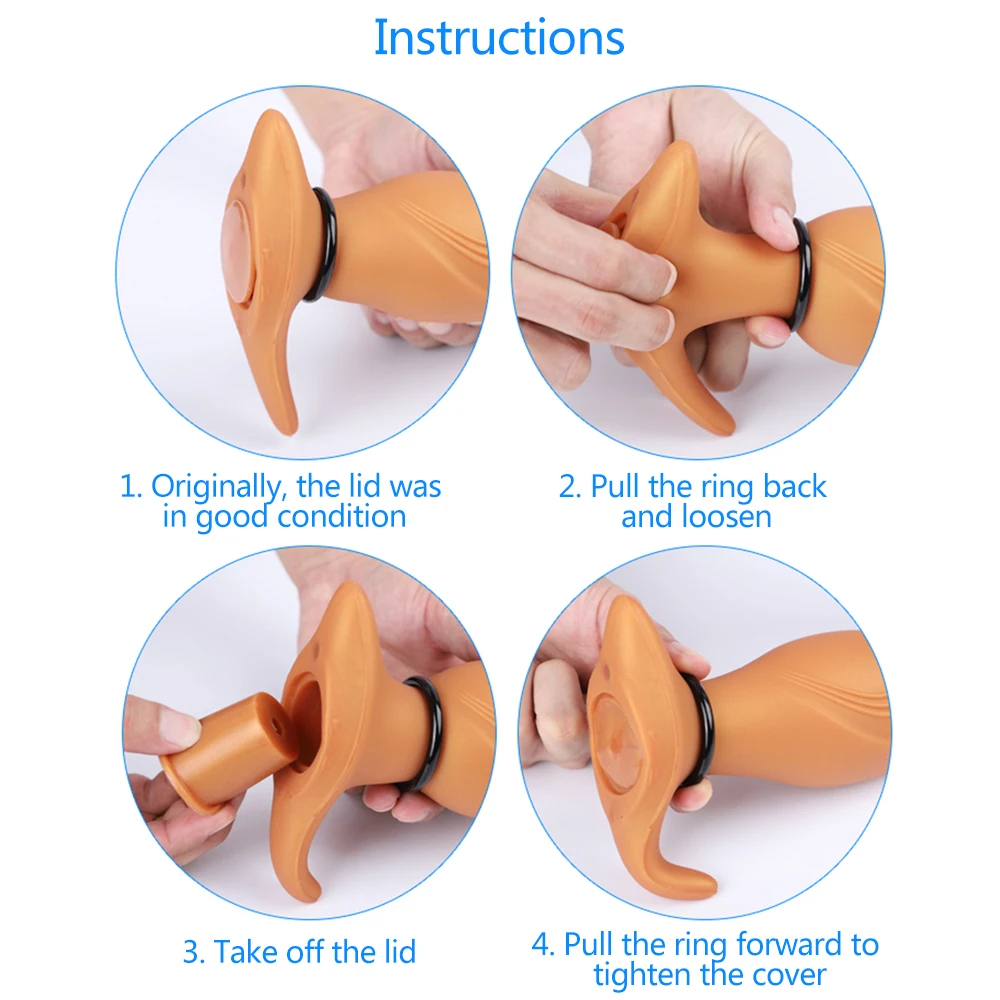 Instructions

1. Originally, the lid was in good condition

2. Pull the ring back and loosen

3. Take off the lid

4. Pull the ring forward to tighten the cover