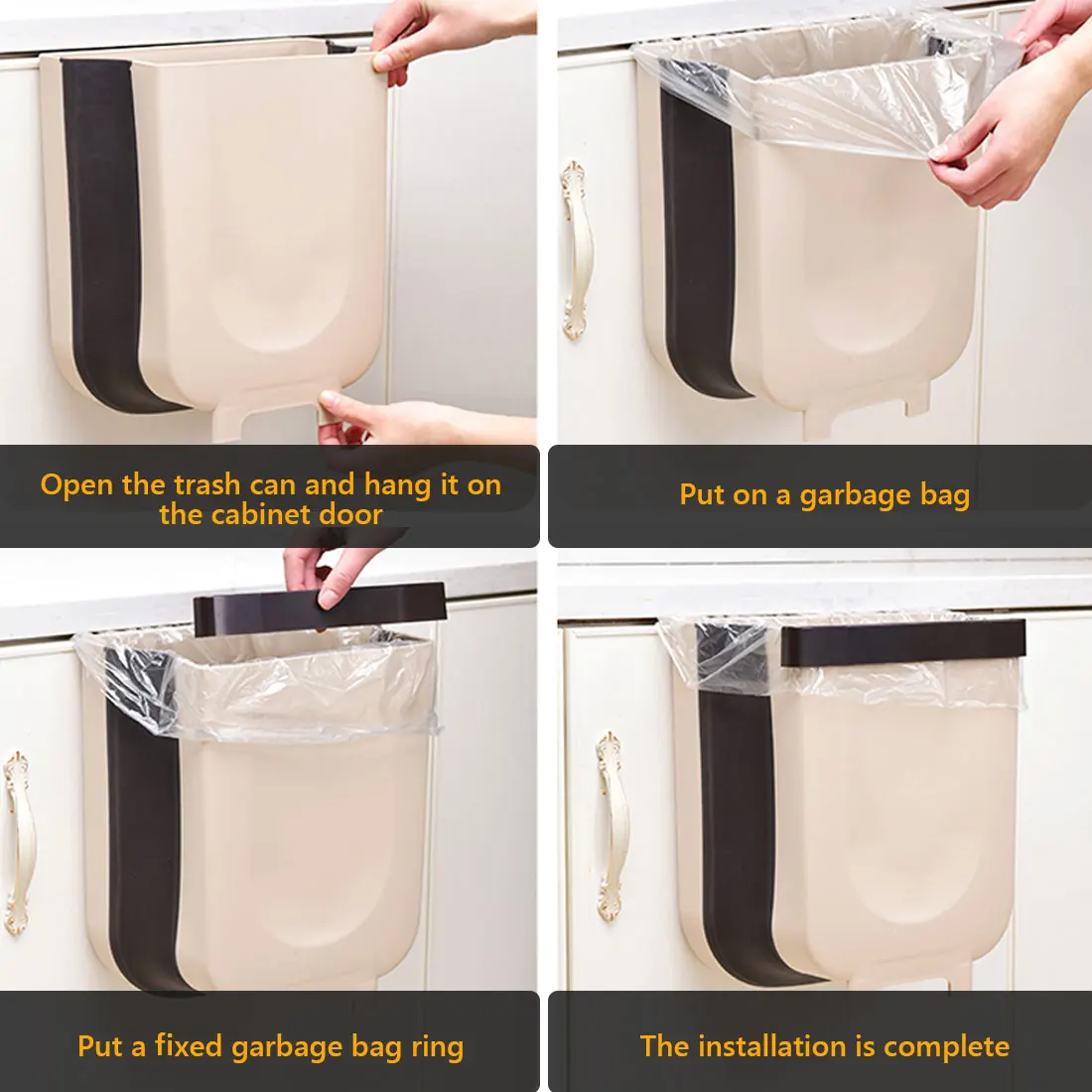 Open the trash can and hang it on the cabinet door

Put on a garbage bag

Put a fixed garbage bag ring

The installation is complete