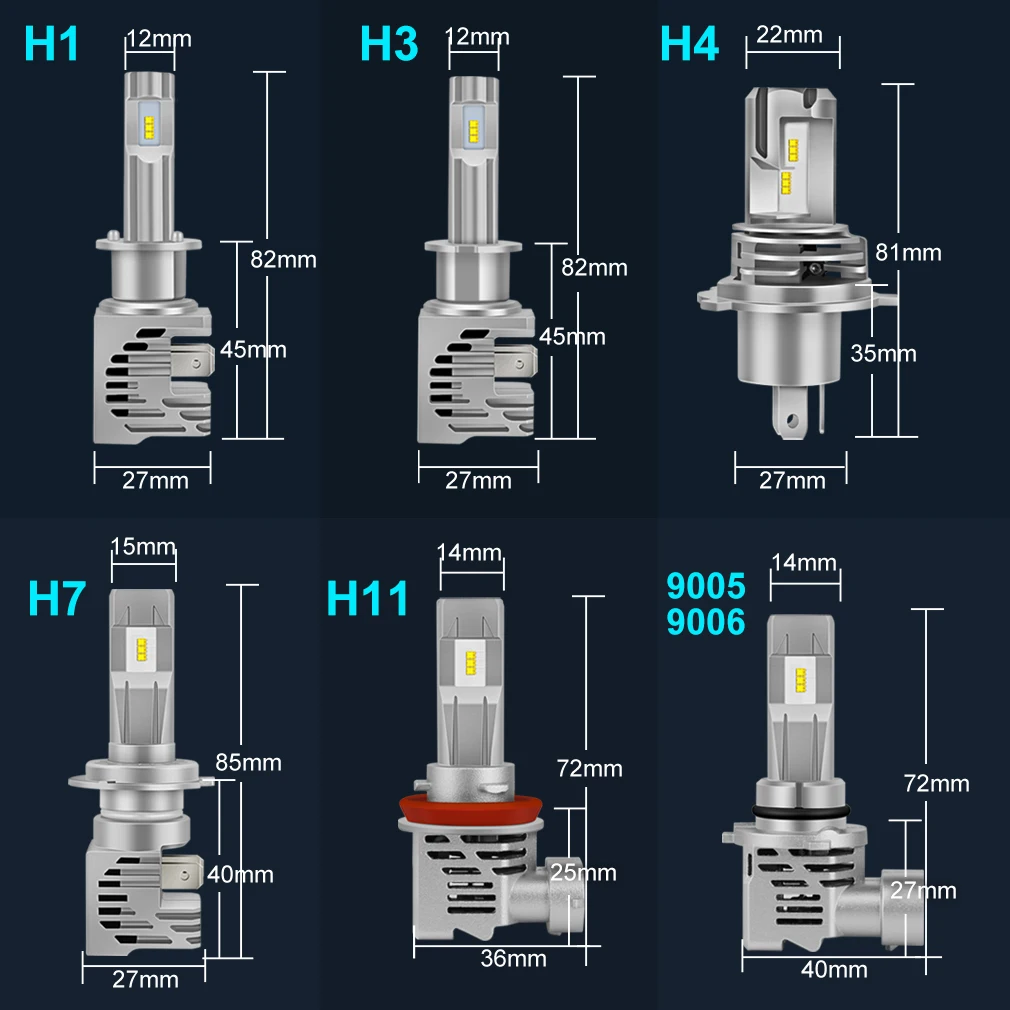 H1
12mm
82mm
45mm
27mm

H3
12mm
82mm
45mm
27mm

H4
22mm
81mm
35mm
27mm

H7
15mm
85mm
40mm
27mm

H11
14mm
72mm
25mm
36mm

9005
9006
14mm
72mm
27mm
40mm