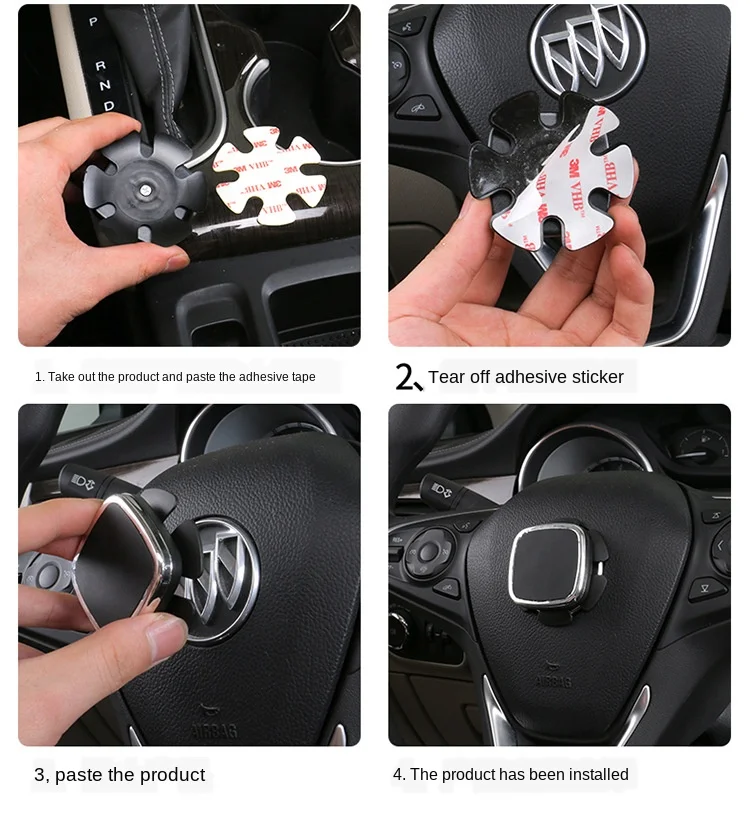 P
R
N
D

3M VHB

3M VHB

1. Take out the product and paste the adhesive tape

2、Tear off adhesive sticker

AIRBAG

AIRBAG

3, paste the product

4. The product has been installed