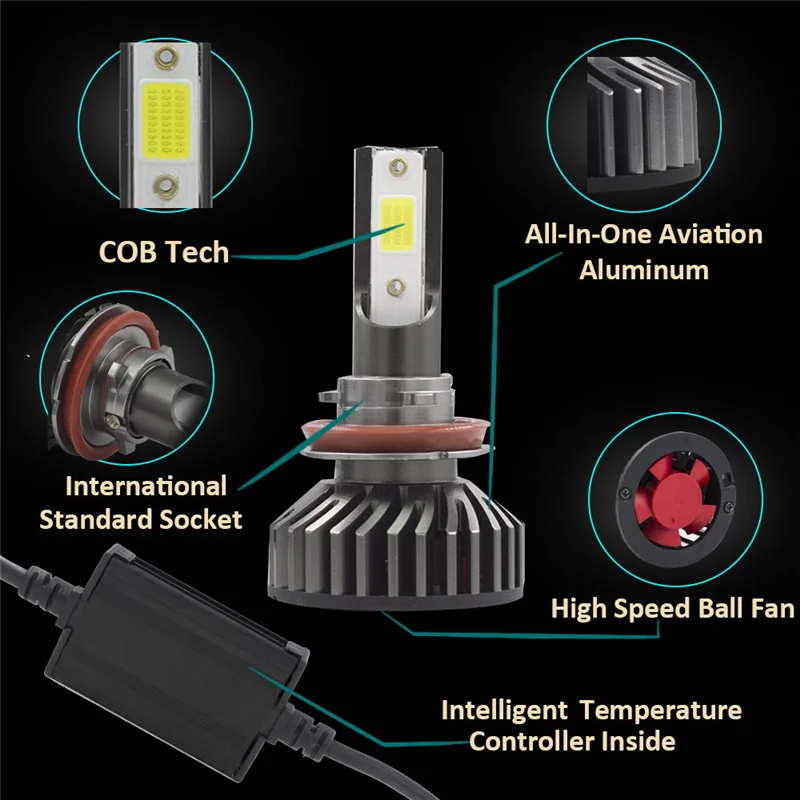 COB Tech

All-In-One Aviation Aluminum

International Standard Socket

High Speed Ball Fan

Intelligent Temperature Controller Inside