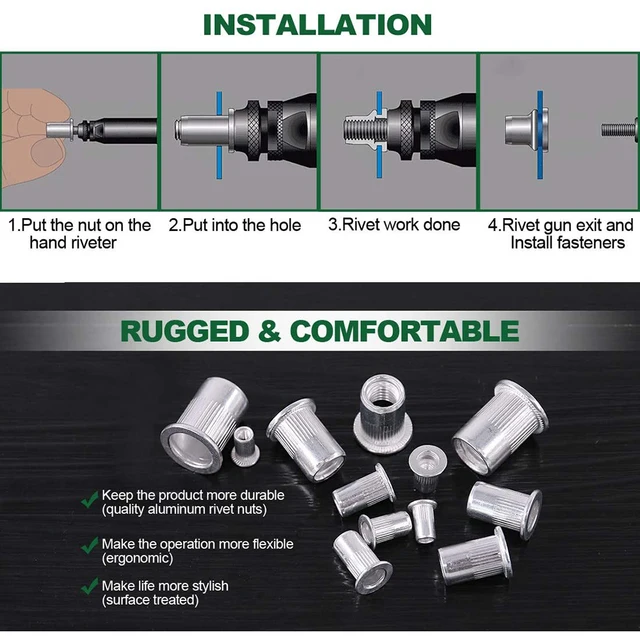 INSTALLATION

1.Put the nut on the hand riveter

2.Put into the hole

3.Rivet work done

4.Rivet gun exit and Install fasteners

RUGGED & COMFORTABLE

Keep the product more durable (quality aluminum rivet nuts)

Make the operation more flexible (ergonomic)

Make life more stylish (surface treated)