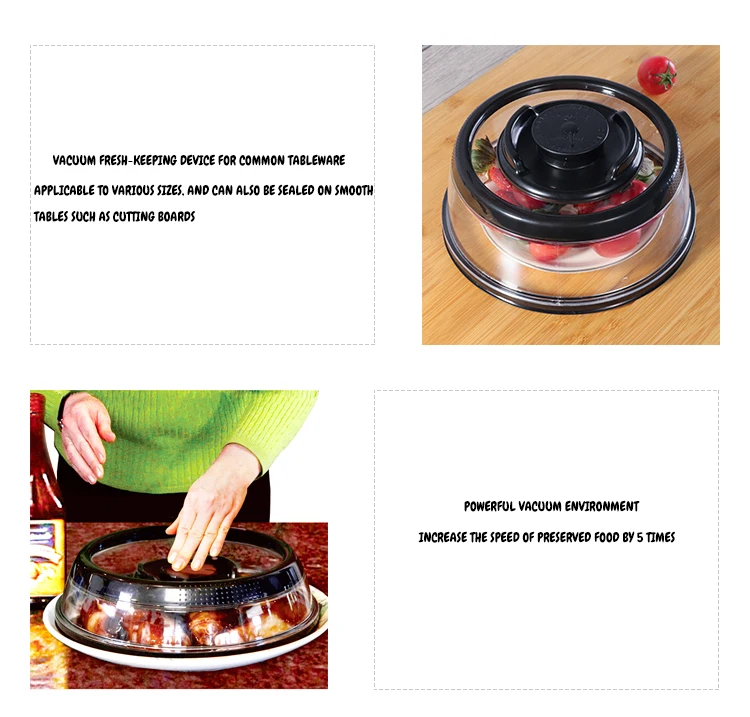 VACUUM FRESH-KEEPING DEVICE FOR COMMON TABLEWARE

APPLICABLE TO VARIOUS SIZES, AND CAN ALSO BE SEALED ON SMOOTH TABLES SUCH AS CUTTING BOARDS

POWERFUL VACUUM ENVIRONMENT

INCREASE THE SPEED OF PRESERVED FOOD BY 5 TIMES