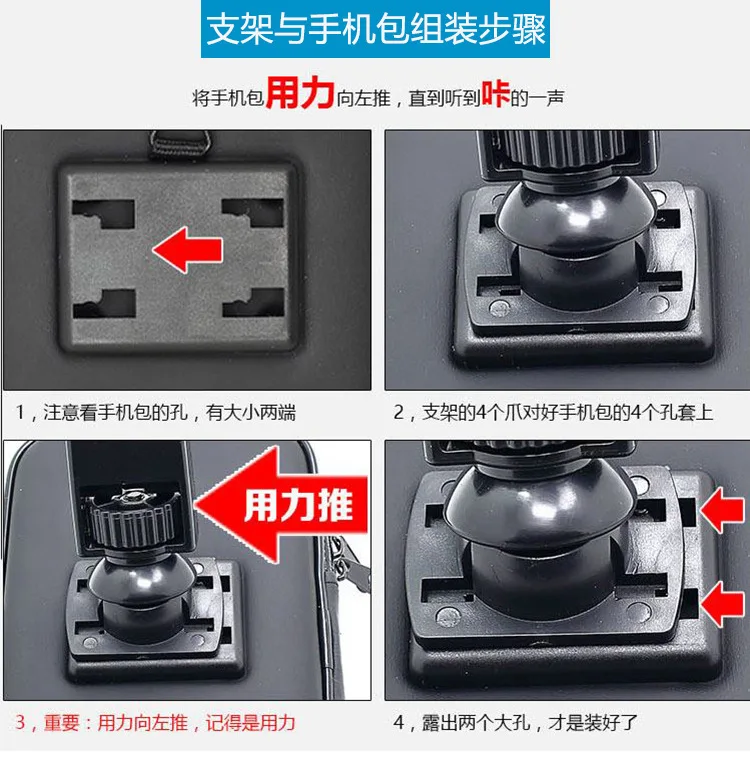 支架与手机包组装步骤

将手机包用力向左推，直到听到咔的一声

1，注意看手机包的孔，有大小两端

2，支架的4个爪对好手机包的4个孔套上

用力推

3，重要：用力向左推，记得是用力

4，露出两个大孔，才是装好了