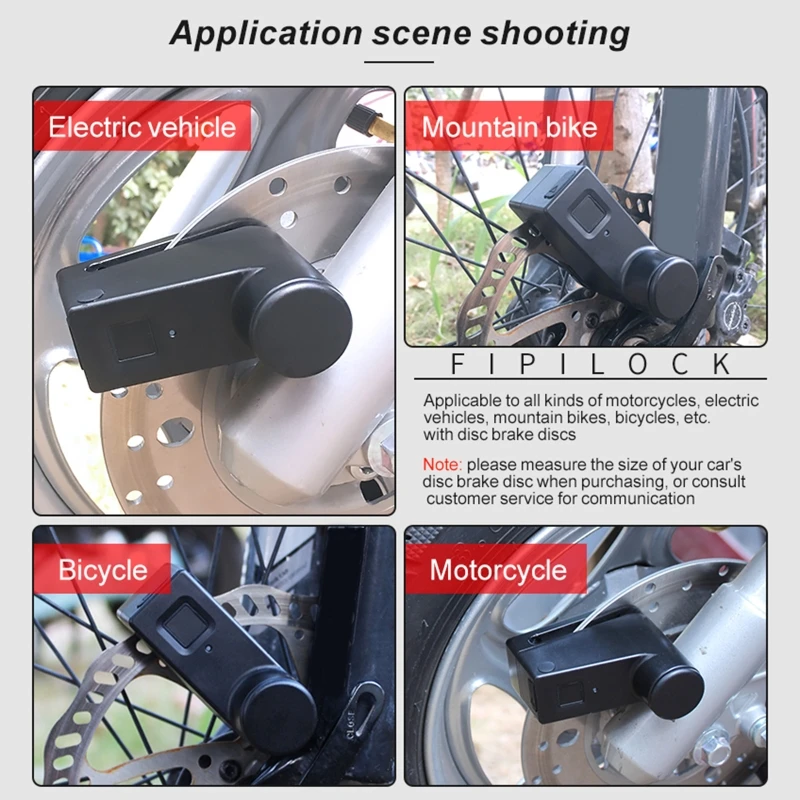 Application scene shooting

Electric vehicle

Mountain bike

FIPILOCK

Applicable to all kinds of motorcycles, electric vehicles, mountain bikes, bicycles, etc. with disc brake discs

Note: please measure the size of your car's disc brake disc when purchasing, or consult customer service for communication

Bicycle

Motorcycle