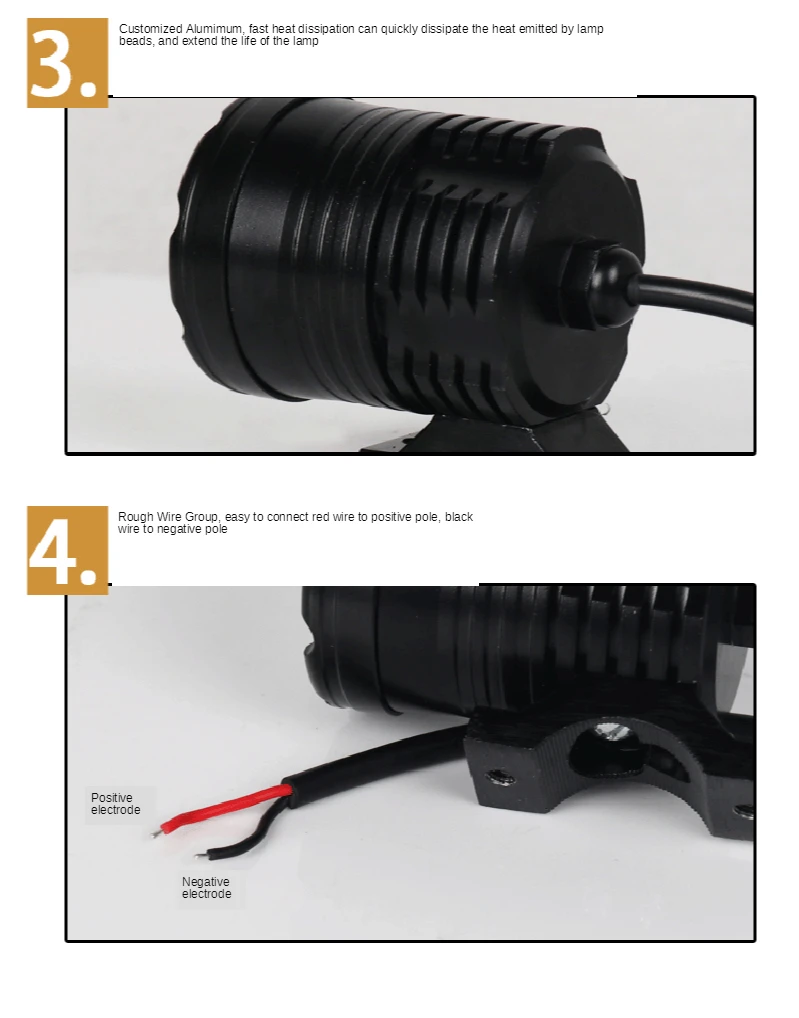 3.

Customized Alumimum, fast heat dissipation can quickly dissipate the heat emitted by lamp beads, and extend the life of the lamp

4.

Rough Wire Group, easy to connect red wire to positive pole, black wire to negative pole

Positive electrode

Negative electrode