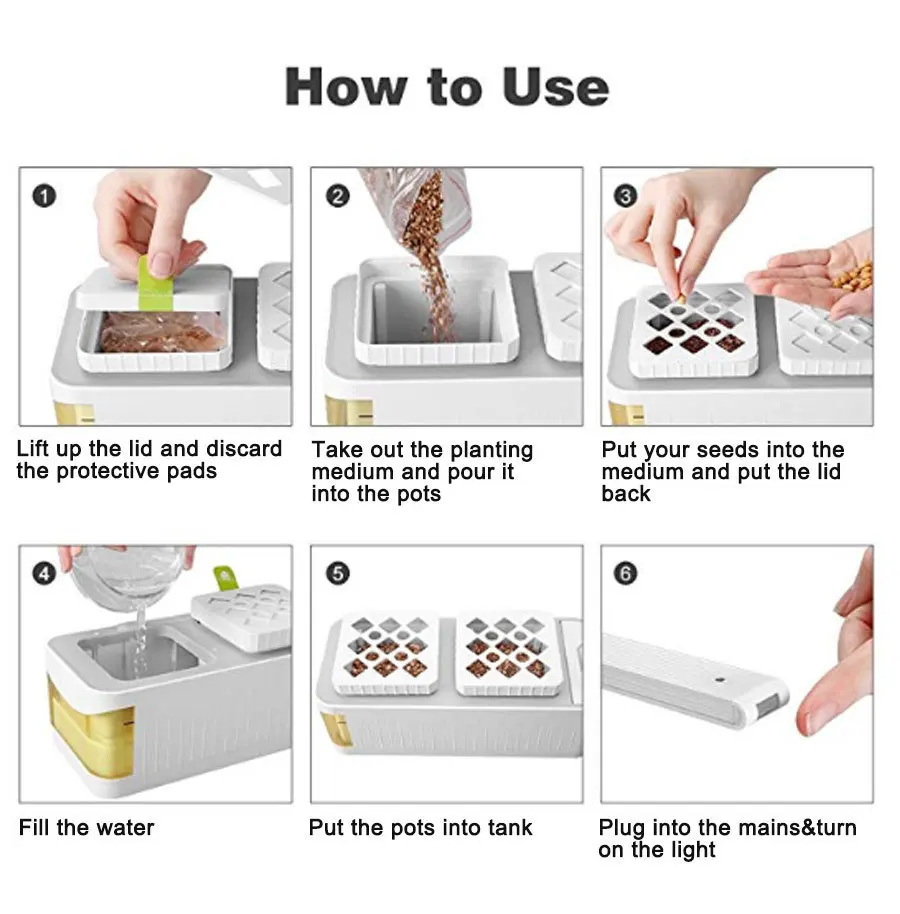 How to Use

1

Lift up the lid and discard the protective pads

2

Take out the planting medium and pour it into the pots

3

Put your seeds into the medium and put the lid back

4

Fill the water

5

Put the pots into tank

6

Plug into the mains&turn on the light