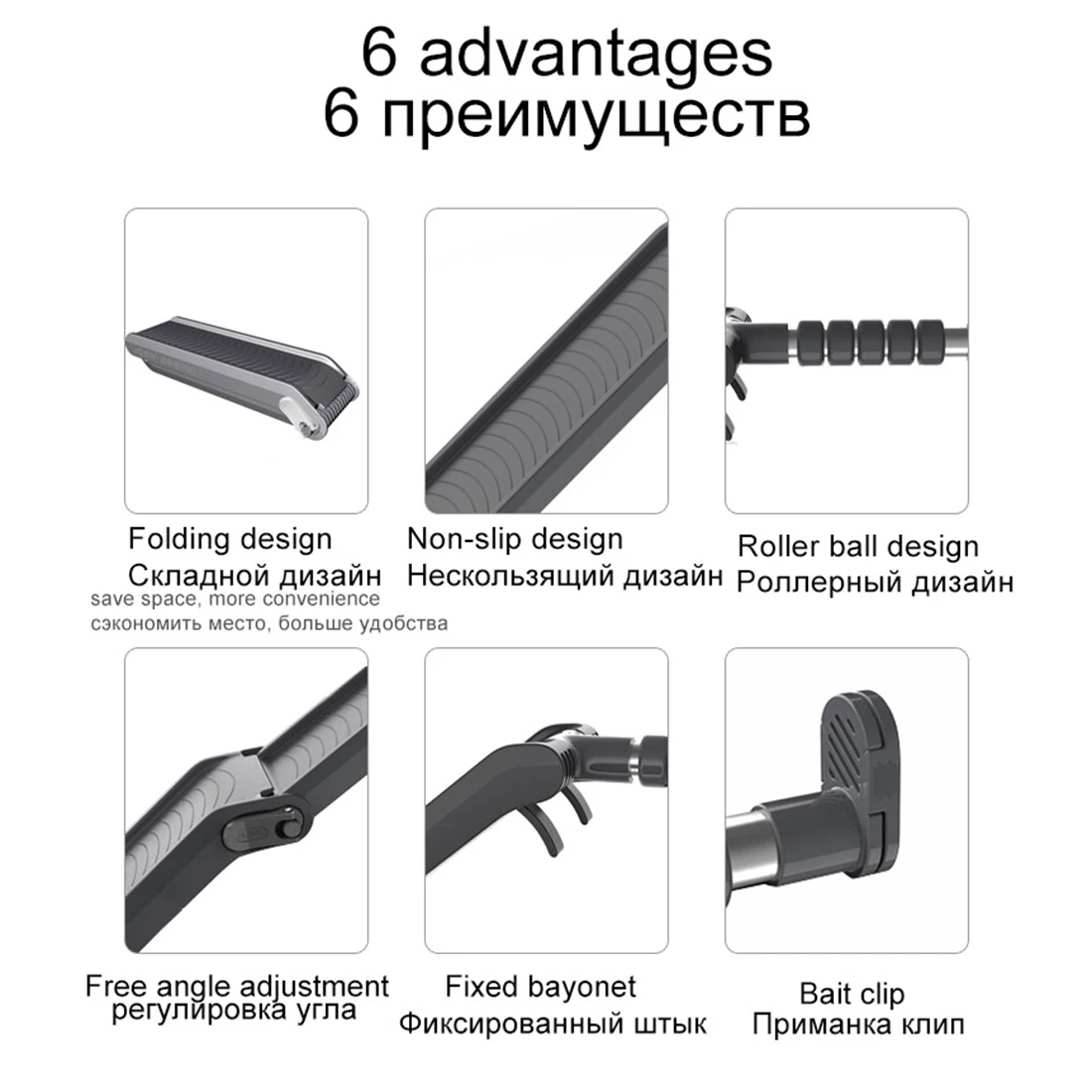 6 advantages
6 преимуществ

Folding design
Складной дизайн
save space, more convenience
сэкономить место, больше удобства

Non-slip design
Нескользящий дизайн

Roller ball design
Роллерный дизайн

Free angle adjustment
регулировка угла

Fixed bayonet
Фиксированный штык

Bait clip
Приманка клип