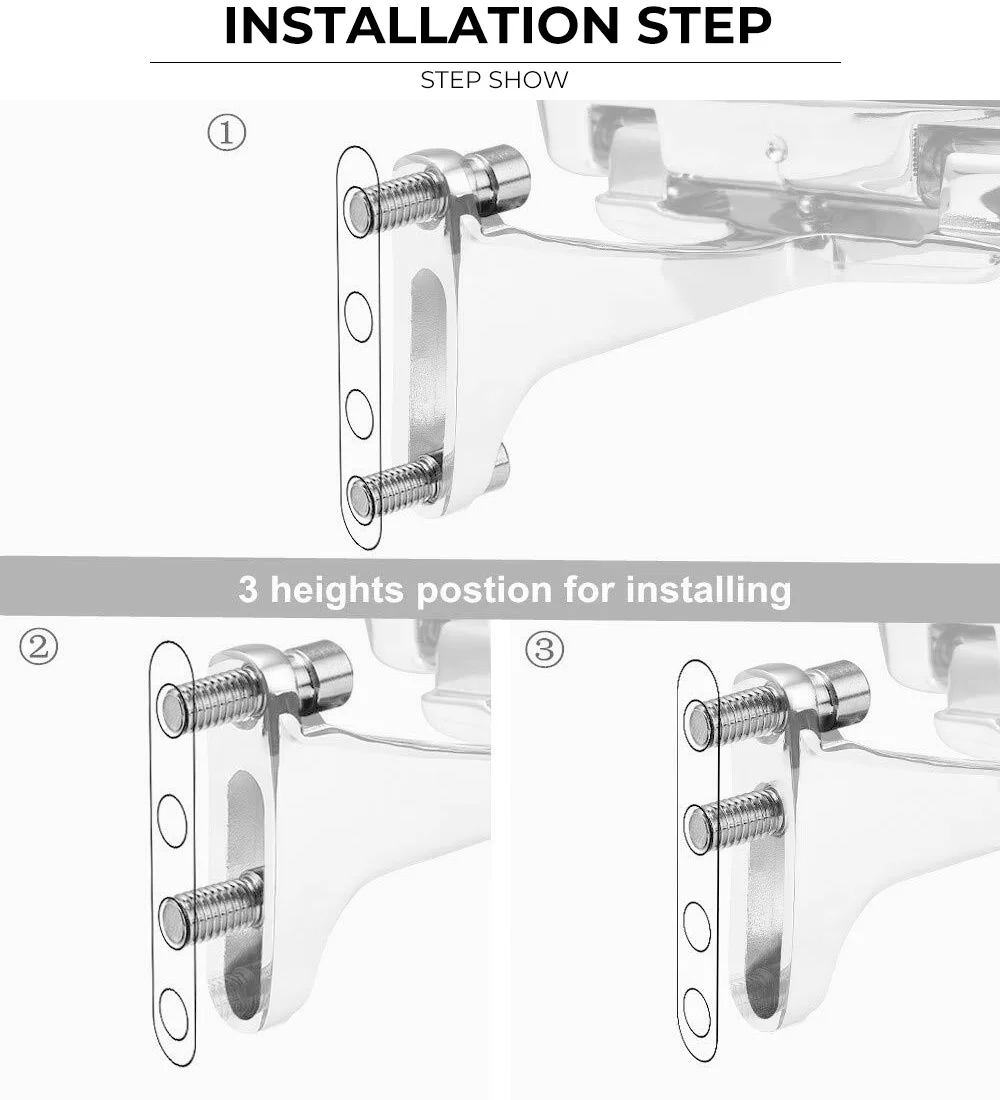 INSTALLATION STEP

STEP SHOW

①

3 heights postion for installing

②

③