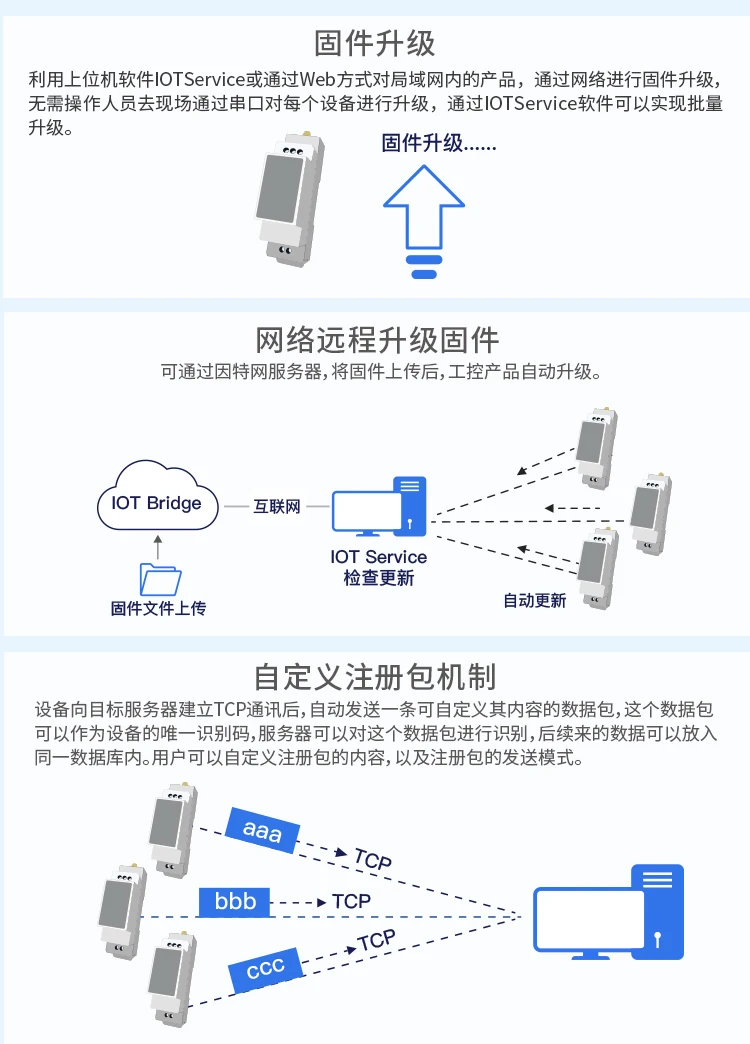 固件升级

利用上位机软件IOTService或通过Web方式对局域网内的产品，通过网络进行固件升级，无需操作人员去现场通过串口对每个设备进行升级，通过IOTService软件可以实现批量升级。

固件升级......

网络远程升级固件

可通过因特网服务器，将固件上传后，工控产品自动升级。

IOT Bridge

互联网

IOT Service
检查更新

固件文件上传

自动更新

自定义注册包机制

设备向目标服务器建立TCP通讯后，自动发送一条可自定义其内容的数据包，这个数据包可以作为设备的唯一识别码，服务器可以对这个数据包进行识别，后续来的数据可以放入同一数据库内。用户可以自定义注册包的内容，以及注册包的发送模式。

aaa
TCP
bbb
TCP
ccc
TCP