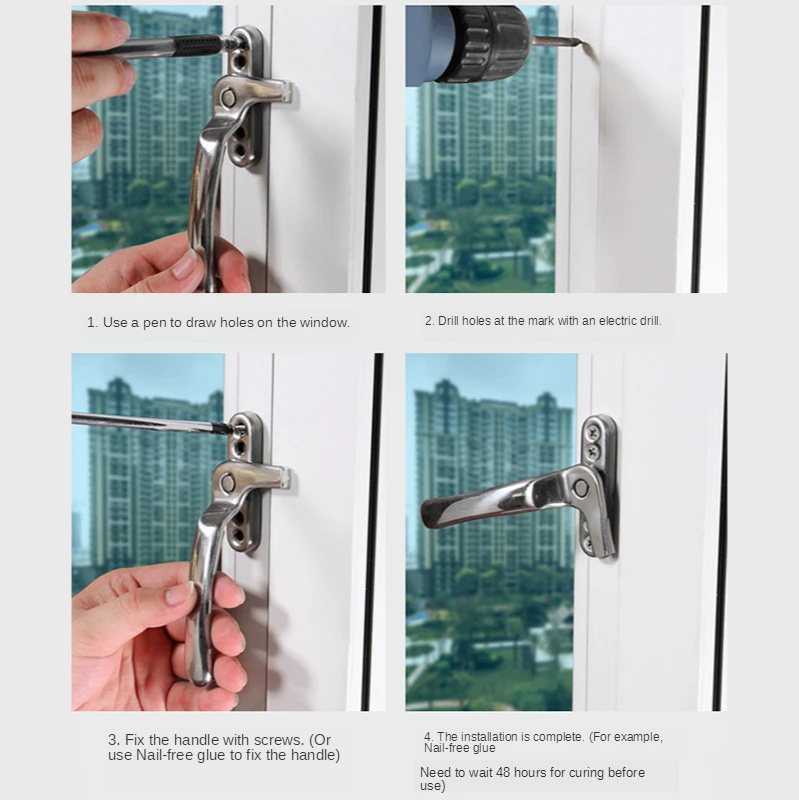 1. Use a pen to draw holes on the window.

2. Drill holes at the mark with an electric drill.

3. Fix the handle with screws. (Or use Nail-free glue to fix the handle)

4. The installation is complete. (For example, Nail-free glue

Need to wait 48 hours for curing before use)