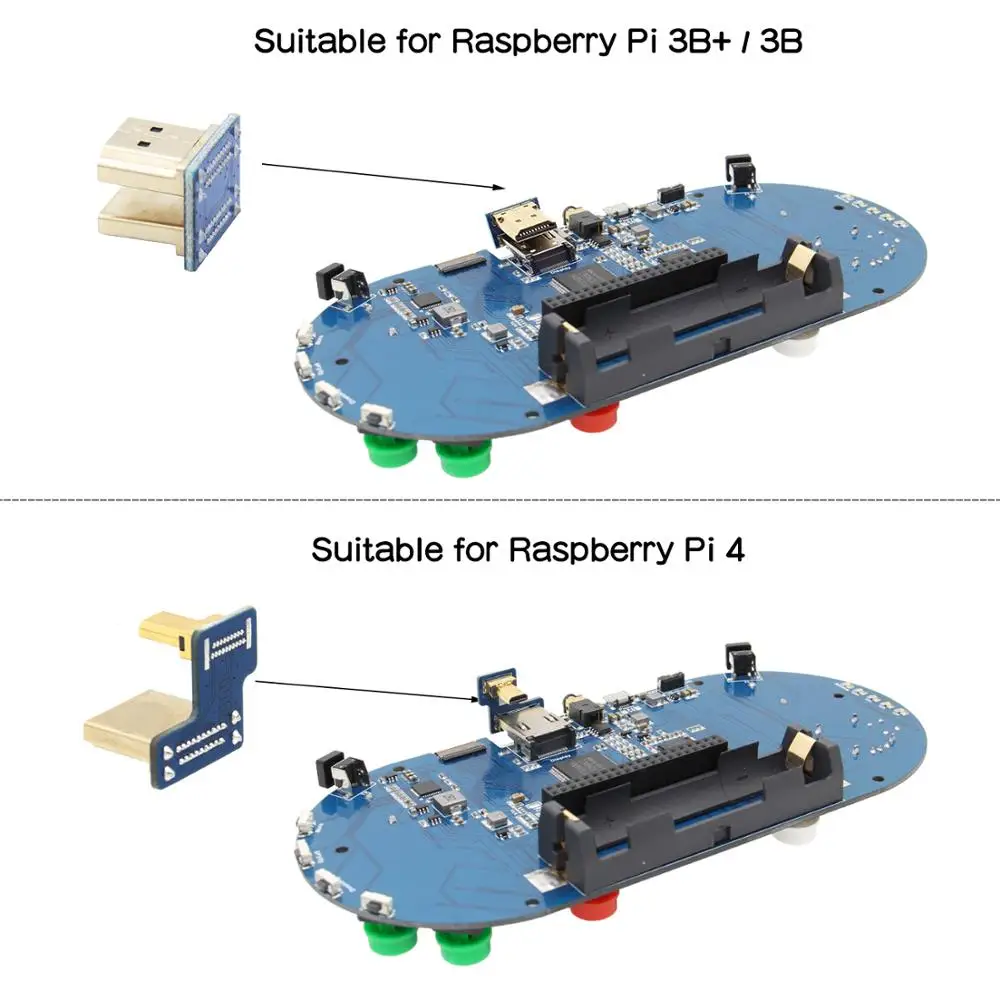 Suitable for Raspberry Pi 3B+ / 3B

Suitable for Raspberry Pi 4