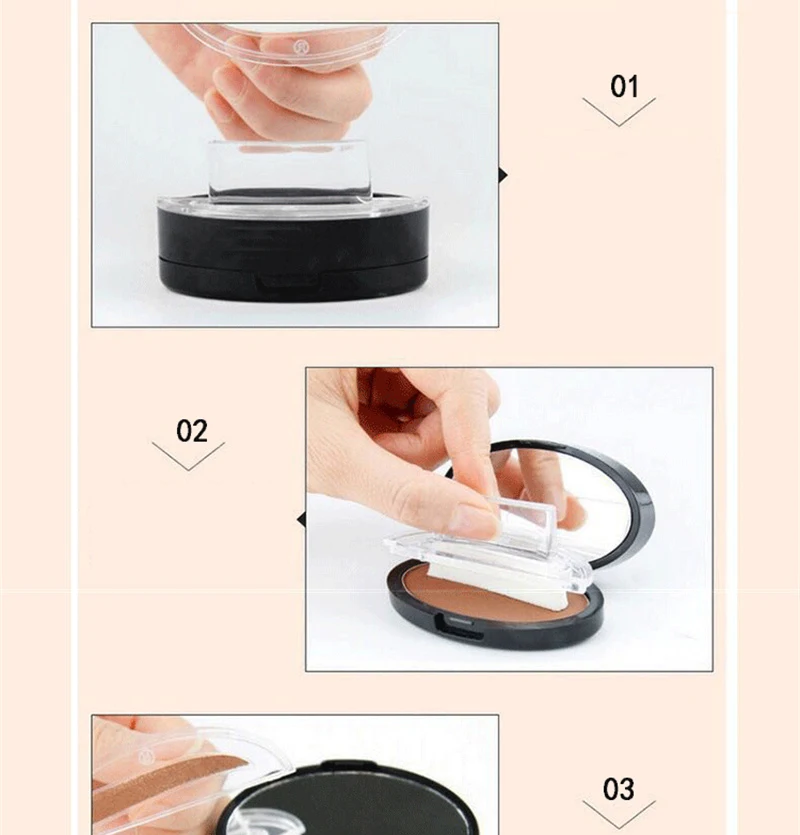 01

02

03