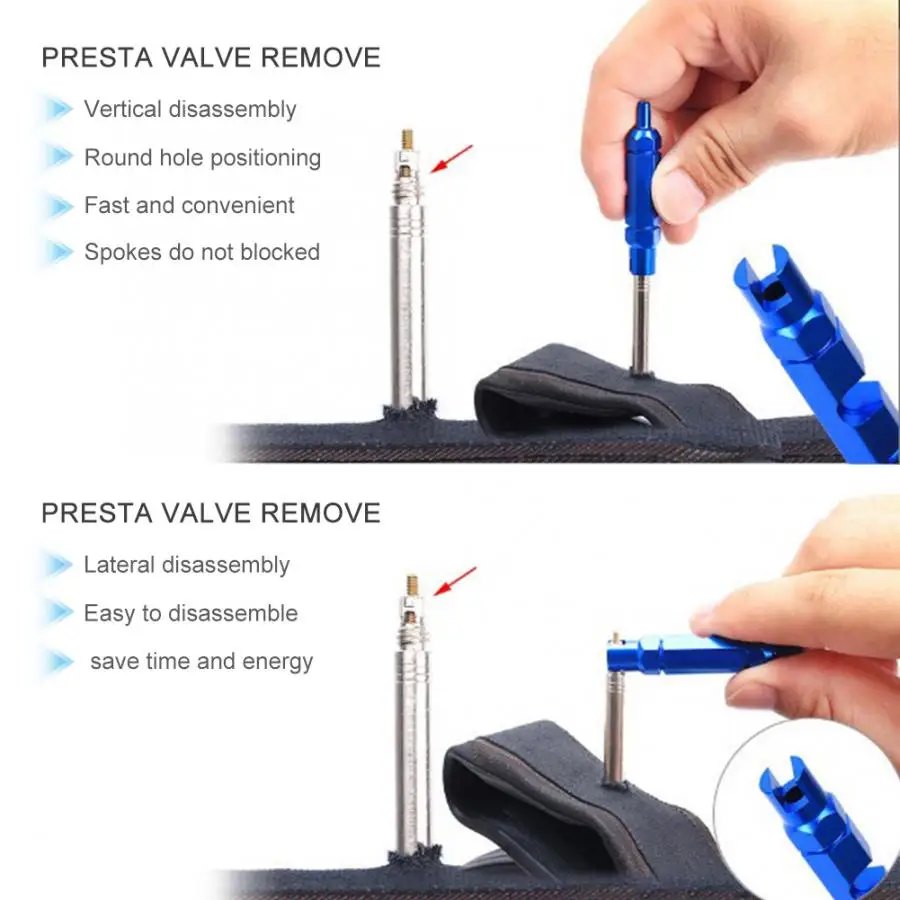 PRESTA VALVE REMOVE

Vertical disassembly

Round hole positioning

Fast and convenient

Spokes do not blocked

PRESTA VALVE REMOVE

Lateral disassembly

Easy to disassemble

save time and energy