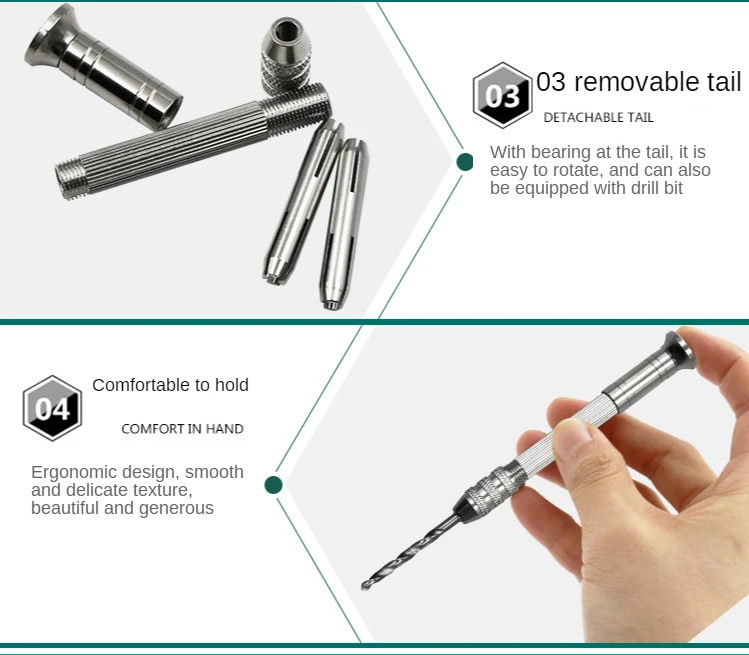 03

03 removable tail

DETACHABLE TAIL

With bearing at the tail, it is easy to rotate, and can also be equipped with drill bit

04

Comfortable to hold

COMFORT IN HAND

Ergonomic design, smooth and delicate texture, beautiful and generous