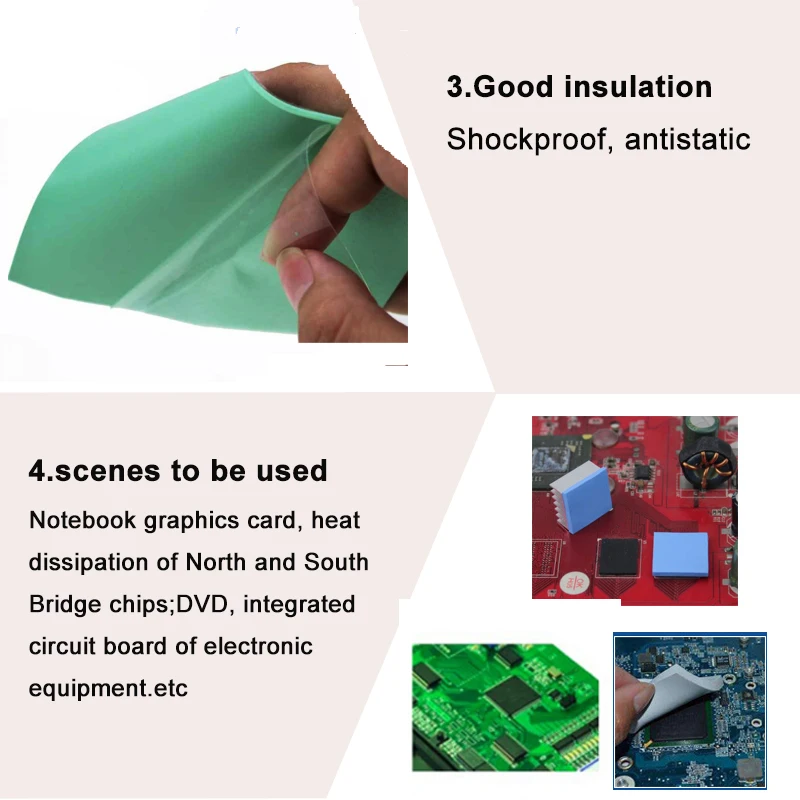 3.Good insulation

Shockproof, antistatic

4.scenes to be used

Notebook graphics card, heat dissipation of North and South Bridge chips;DVD, integrated circuit board of electronic equipment.etc